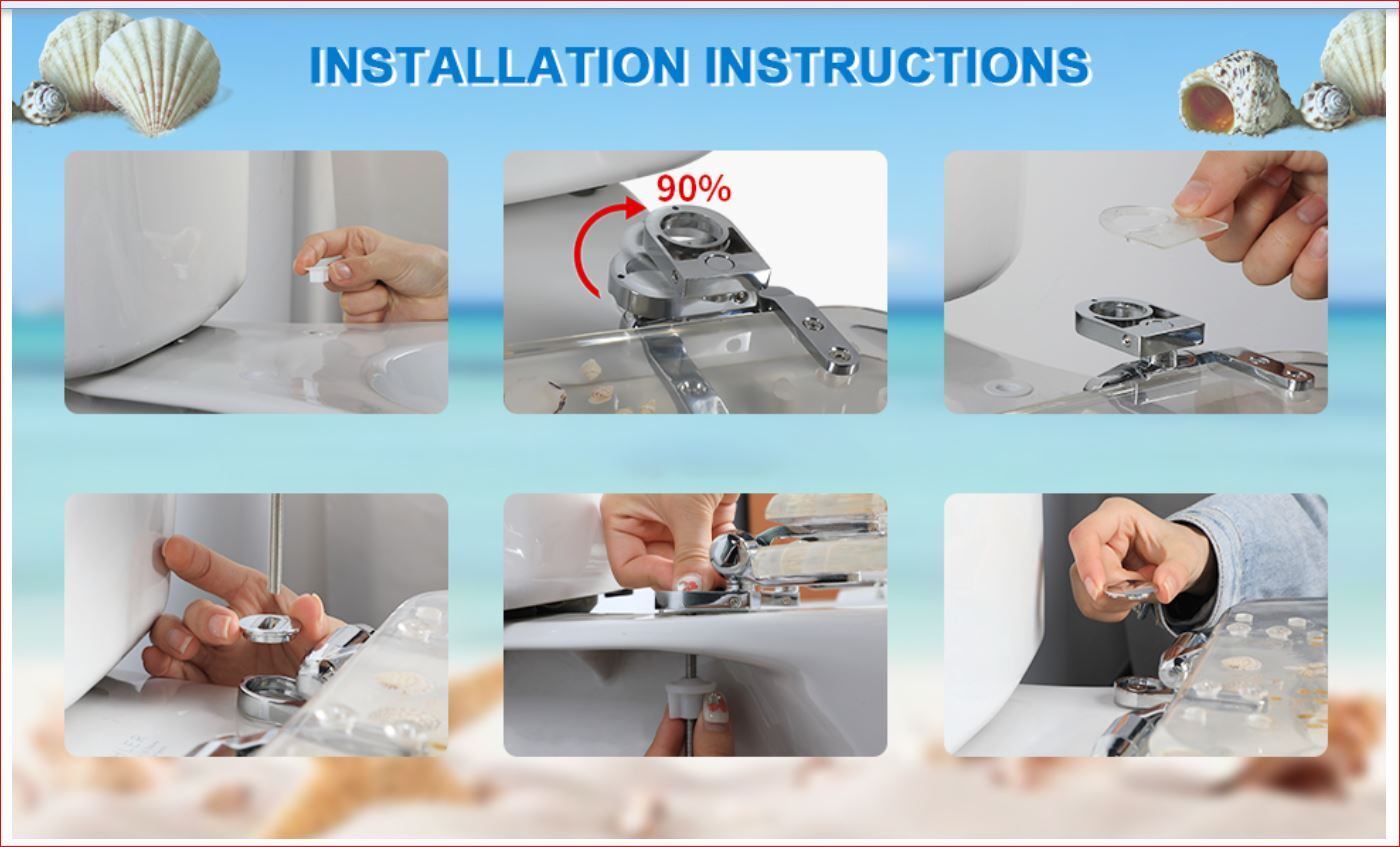 INSTALLATION INSTRUCTIONS

90%