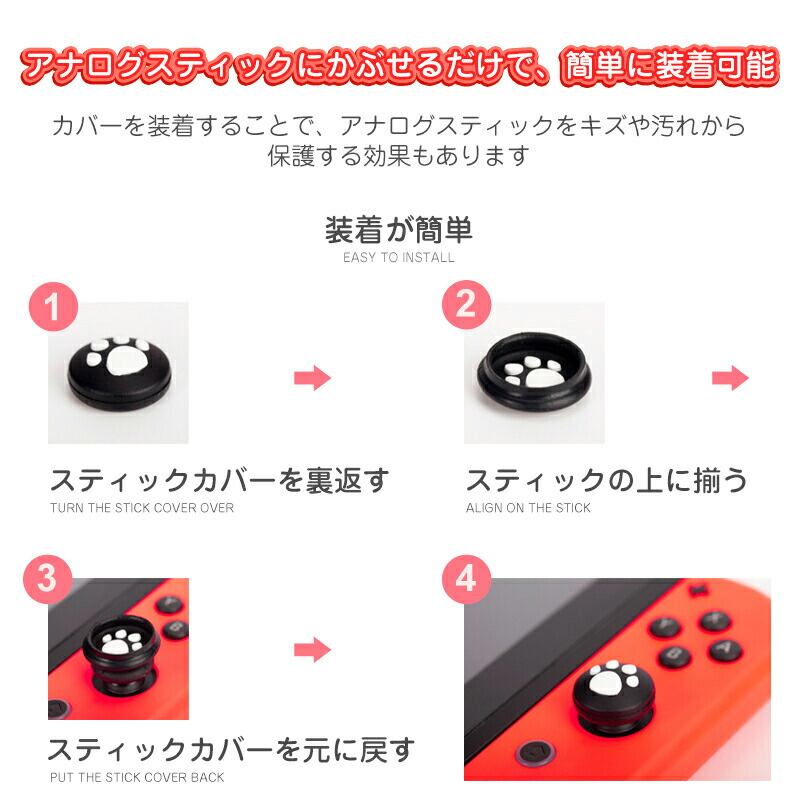 アナログスティックにかぶせるだけで、簡単に装着可能

カバーを装着することで、アナログスティックをキズや汚れから保護する効果もあります

装着が簡単
EASY TO INSTALL

1

スティックカバーを裏返す
TURN THE STICK COVER OVER

2

スティックの上に揃う
ALIGN ON THE STICK

3

スティックカバーを元に戻す
PUT THE STICK COVER BACK

4