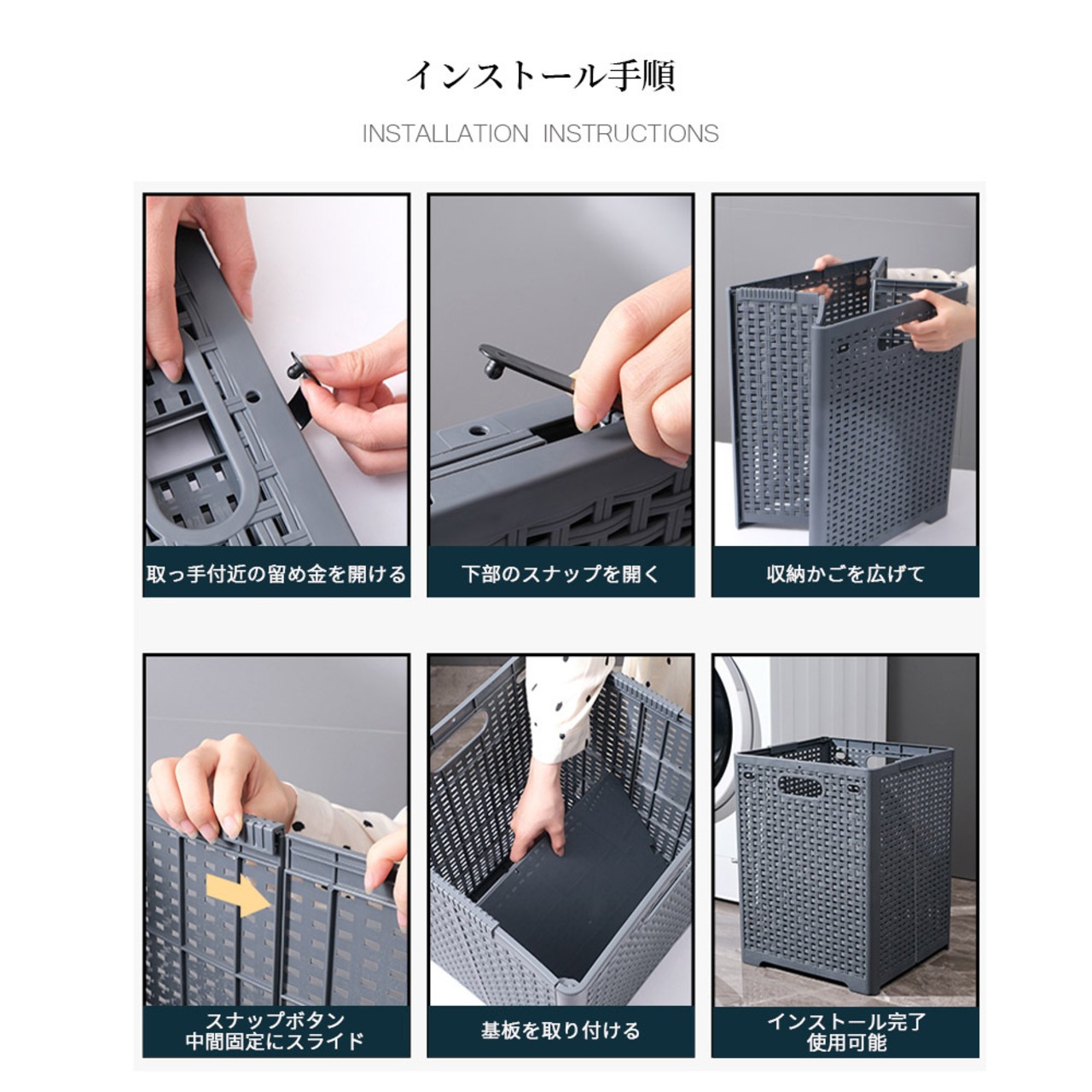 インストール手順

INSTALLATION INSTRUCTIONS

取っ手付近の留め金を開ける

下部のスナップを開く

収納かごを広げて

スナップボタン
中間固定にスライド

基板を取り付ける

インストール完了
使用可能