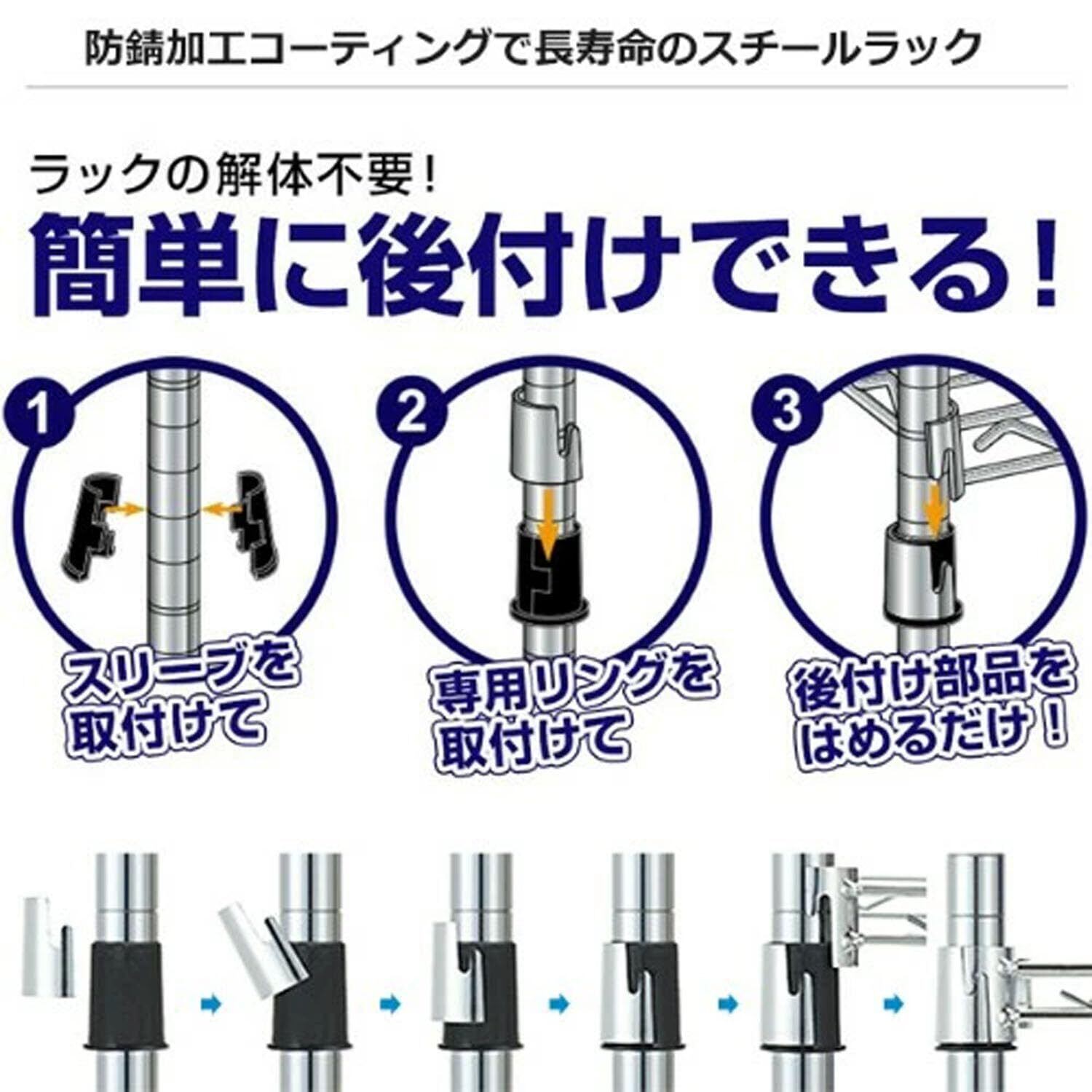 防錆加工コーティングで長寿命のスチールラック

ラックの解体不要！
簡単に後付けできる！

1
スリーブを取付けて

2
専用リングを取付けて

3
後付け部品をはめるだけ！