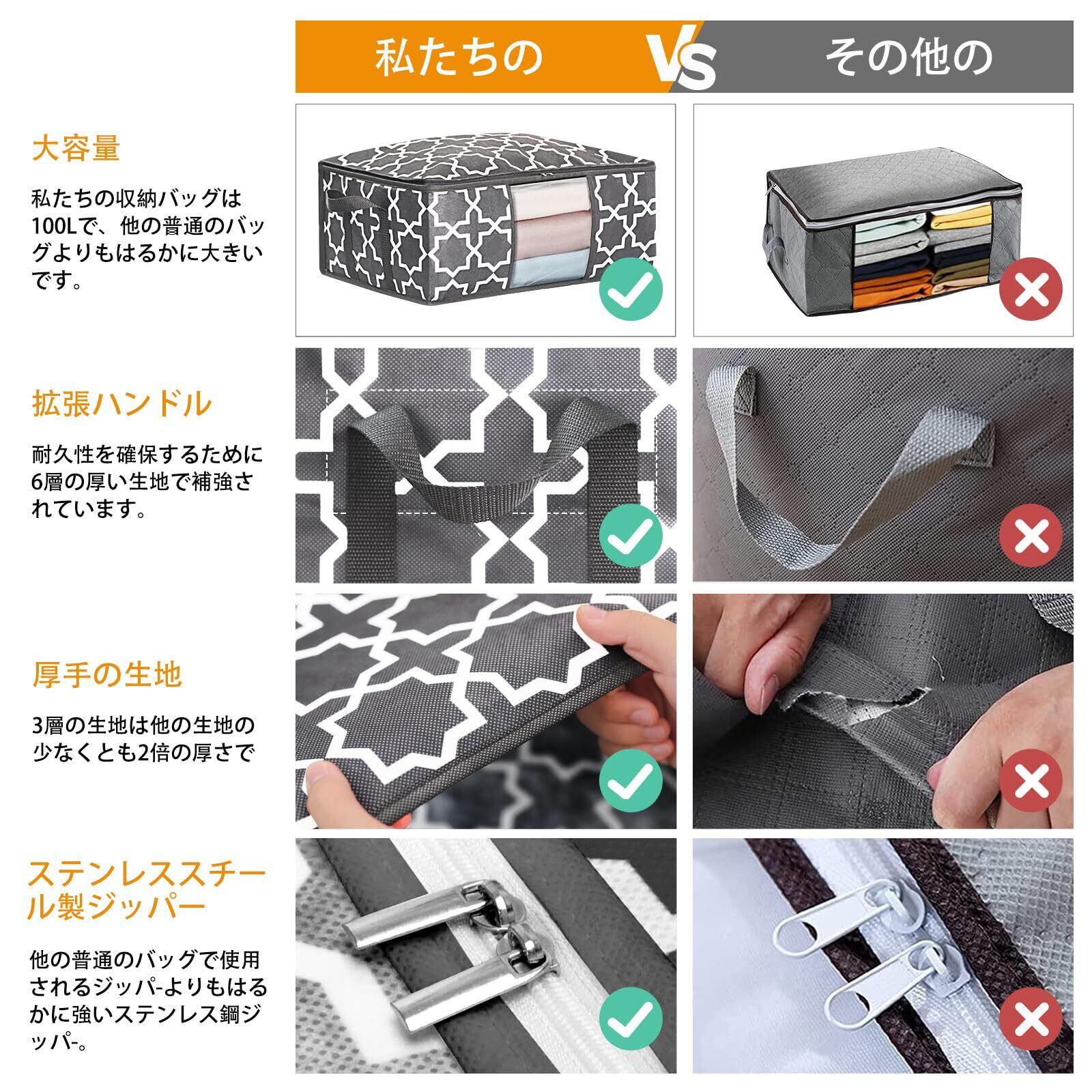 私たちの VS その他の

大容量

私たちの収納バッグは100Lで、他の普通のバッグよりもはるかに大きいです。

拡張ハンドル

耐久性を確保するために6層の厚い生地で補強されています。

厚手の生地

3層の生地は他の生地の少なくとも2倍の厚さで

ステンレススチール製ジッパー

他の普通のバッグで使用されるジッパ-よりもはるかに強いステンレス鋼ジッパ-。