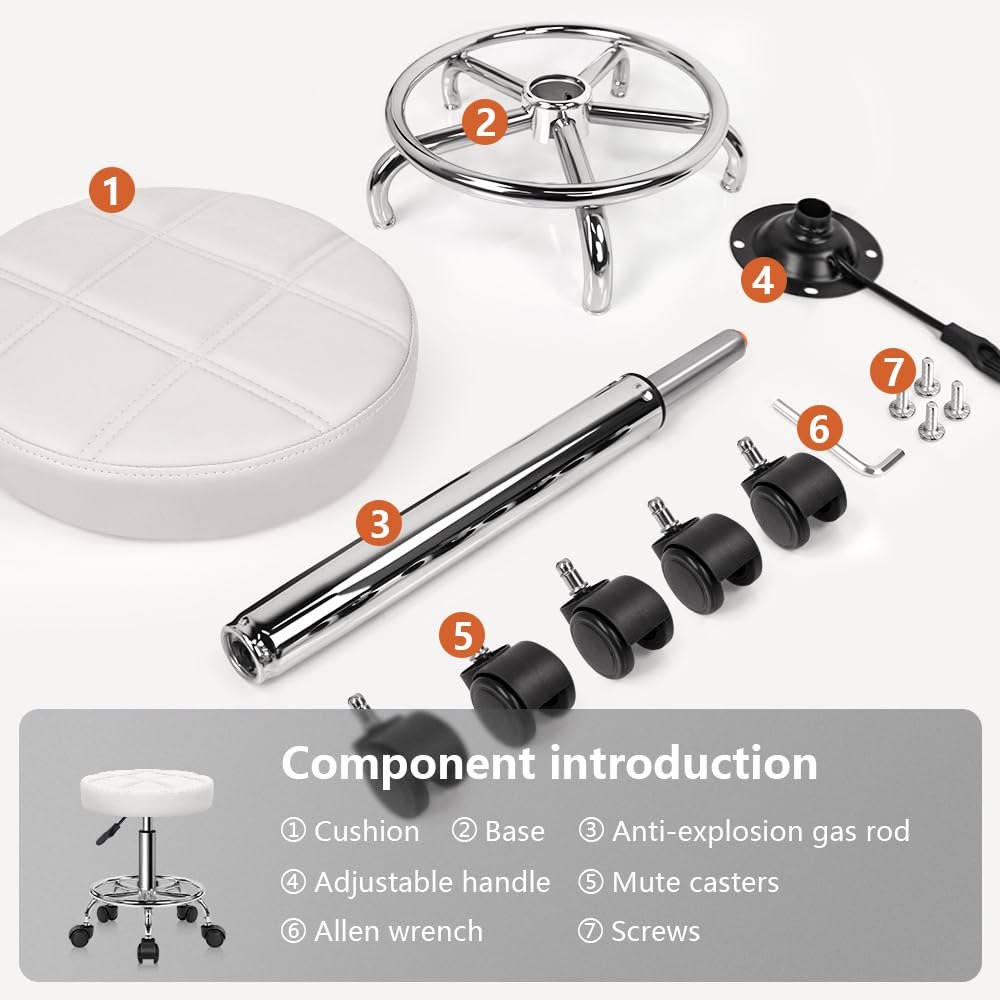 1
2
4
7
6
3
5

Component introduction
① Cushion ② Base ③ Anti-explosion gas rod
④ Adjustable handle ⑤ Mute casters
⑥ Allen wrench ⑦ Screws