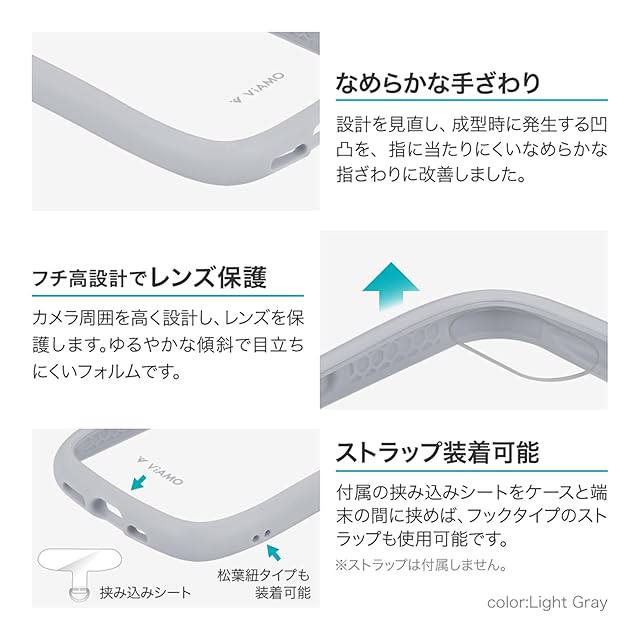 VIAMO

なめらかな手ざわり

設計を見直し、成型時に発生する凹凸を、指に当たりにくいなめらかな指ざわりに改善しました。

フチ高設計でレンズ保護

カメラ周囲を高く設計し、レンズを保護します。ゆるやかな傾斜で目立ちにくいフォルムです。

VIAMO

挟み込みシート

松葉紐タイプも装着可能

ストラップ装着可能

付属の挟み込みシートをケースと端末の間に挟めば、フックタイプのストラップも使用可能です。

※ストラップは付属しません。

color:Light Gray