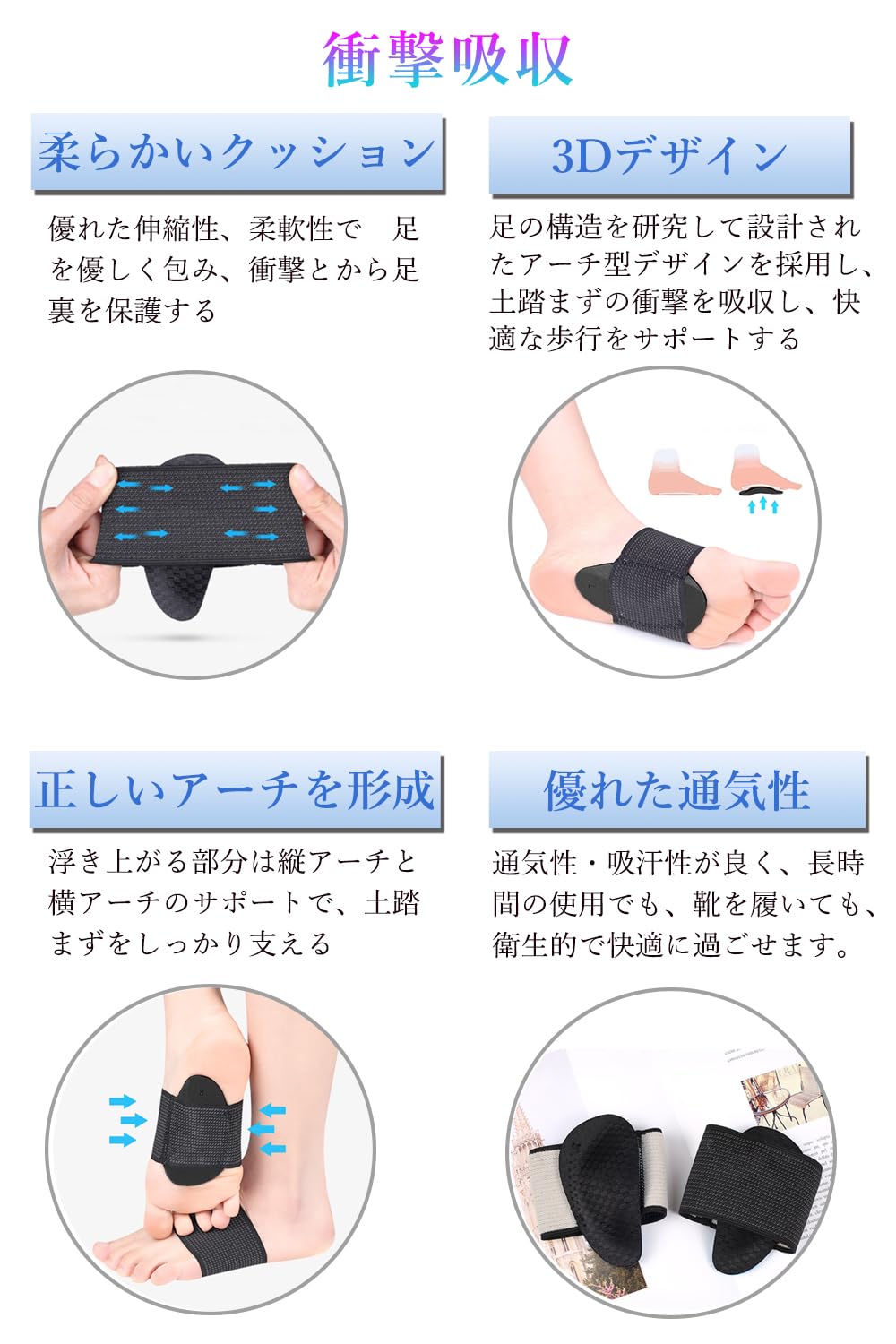 衝撃吸収

柔らかいクッション

優れた伸縮性、柔軟性で　足を優しく包み、衝撃とから足裏を保護する

3Dデザイン

足の構造を研究して設計されたアーチ型デザインを採用し、土踏まずの衝撃を吸収し、快適な歩行をサポートする

正しいアーチを形成

浮き上がる部分は縦アーチと横アーチのサポートで、土踏まずをしっかり支える

優れた通気性

通気性・吸汗性が良く、長時間の使用でも、靴を履いても、衛生的で快適に過ごせます。