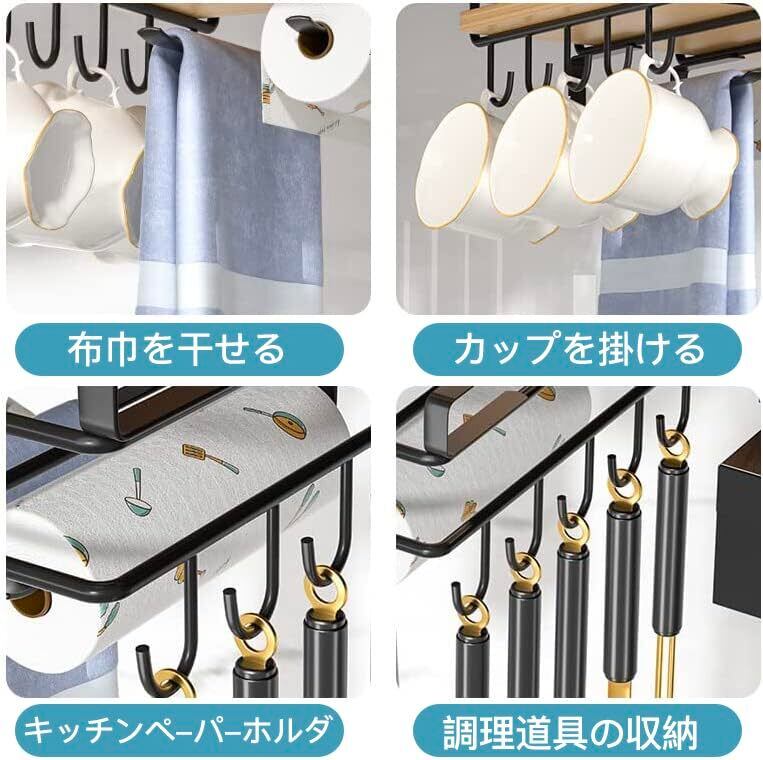 布巾を干せる

カップを掛ける

キッチンペーパーホルダ

調理道具の収納