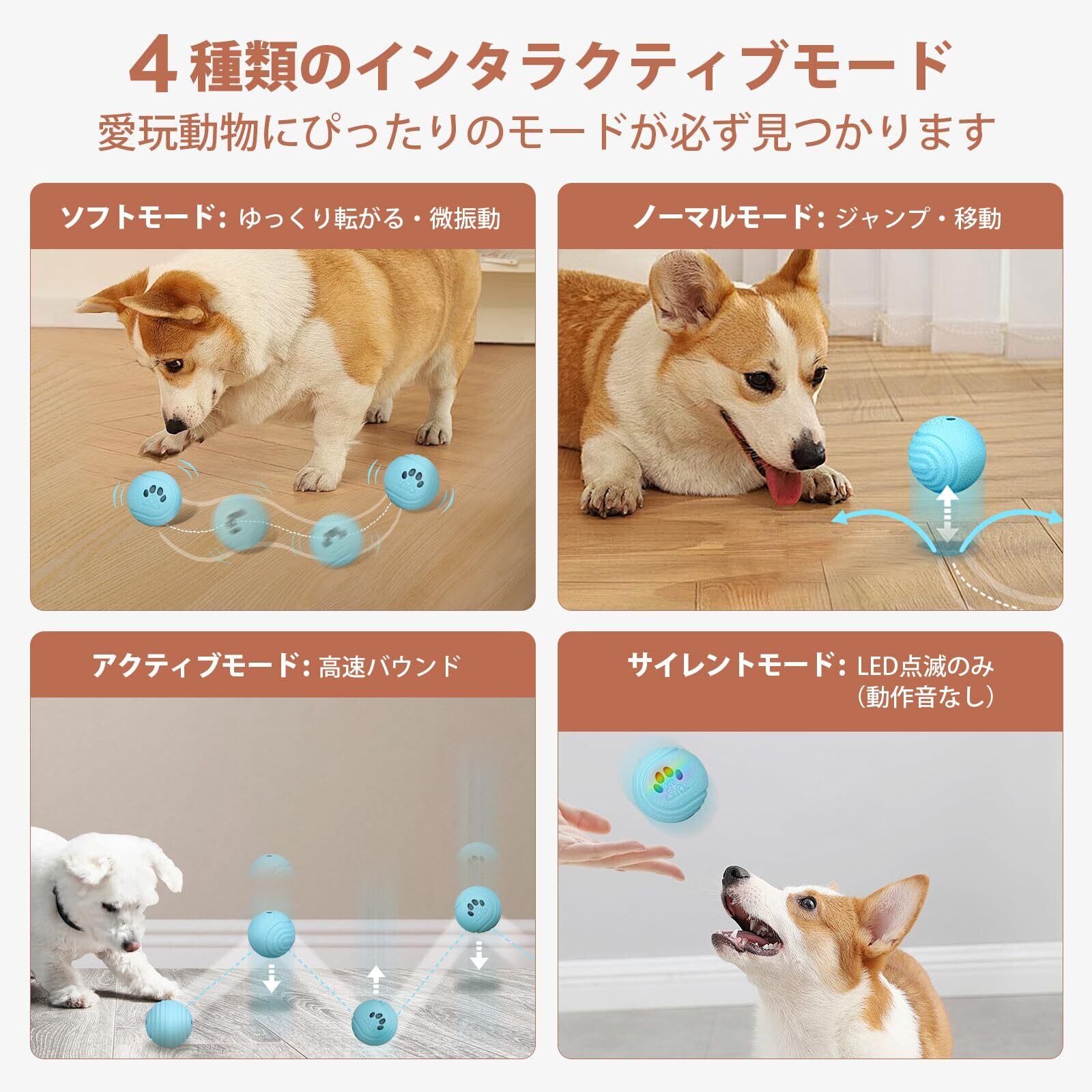 4種類のインタラクティブモード
愛玩動物にぴったりのモードが必ず見つかります

ソフトモード：ゆっくり転がる・微振動

ノーマルモード：ジャンプ・移動

アクティブモード：高速バウンド

サイレントモード：LED点滅のみ（動作音なし）