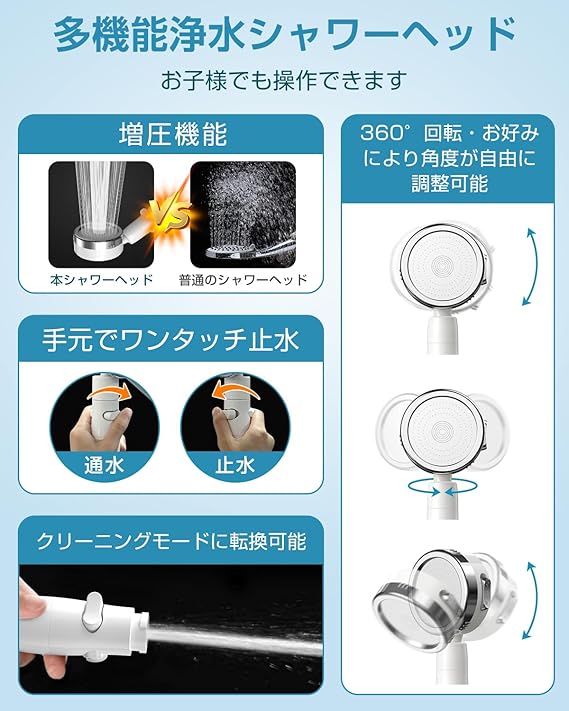 多機能浄水シャワーヘッド

お子様でも操作できます

増圧機能

VS

本シャワーヘッド

普通のシャワーヘッド

手元でワンタッチ止水

通水

止水

クリーニングモードに転換可能

360° 回転・お好みにより角度が自由に調整可能