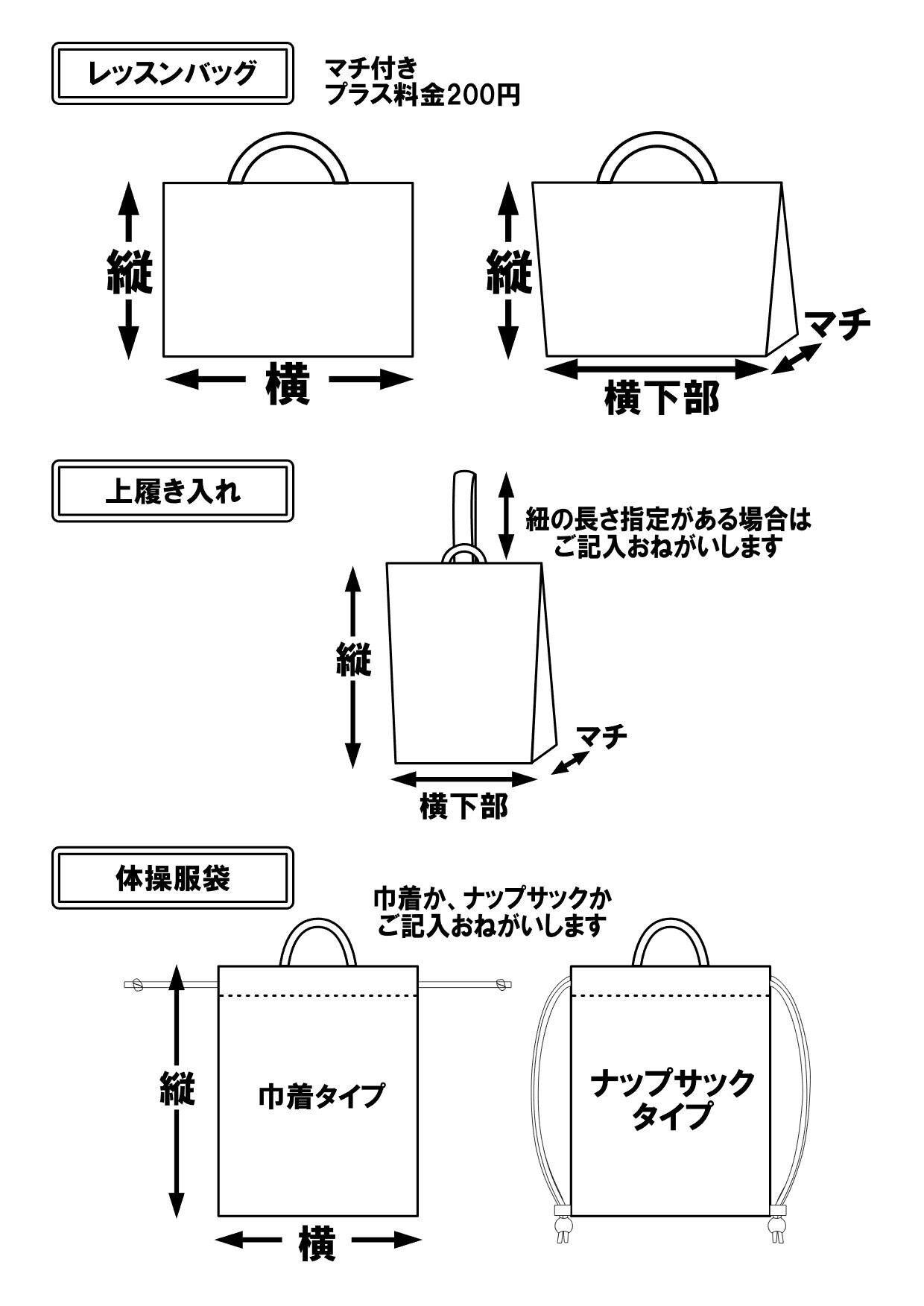 レッスンバッグ

マチ付き
プラス料金200円

縦

横

縦

マチ

横下部

上履き入れ

紐の長さ指定がある場合は
ご記入おねがいします

縦

マチ

横下部

体操服袋

巾着か、ナップサックか
ご記入おねがいします

縦

巾着タイプ

横

ナップサック
タイプ