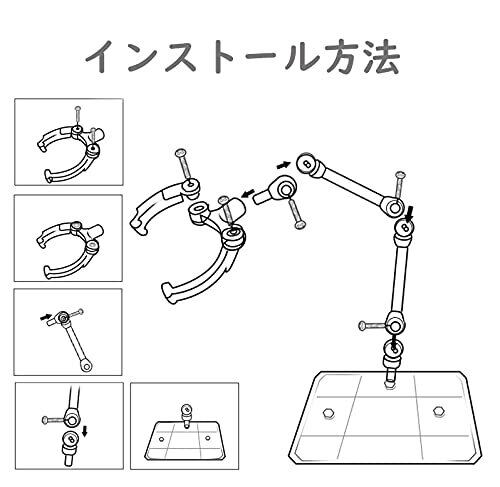 インストール方法