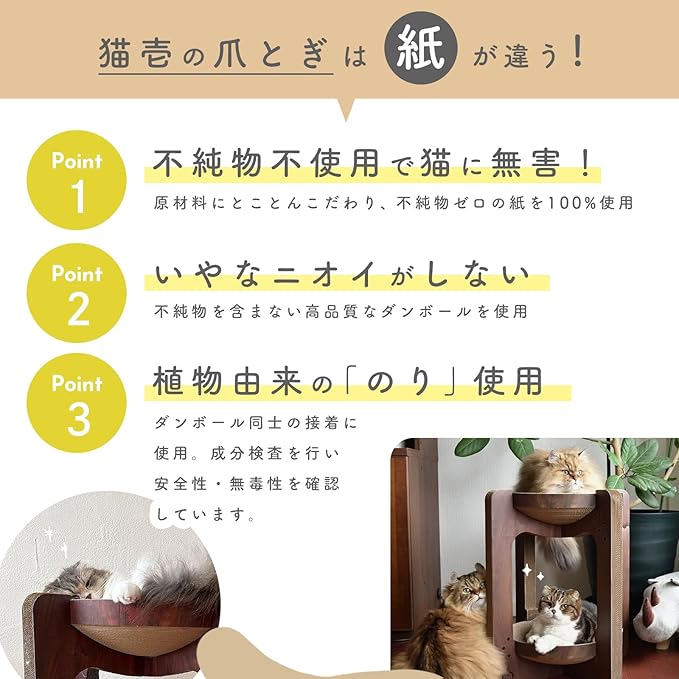 猫壱の爪とぎは紙が違う！

Point 1

不純物不使用で猫に無害！

原材料にとことんこだわり、不純物ゼロの紙を100%使用

Point 2

いやなニオイがしない

不純物を含まない高品質なダンボールを使用

Point 3

植物由来の「のり」使用

ダンボール同士の接着に使用。成分検査を行い安全性・無毒性を確認しています。