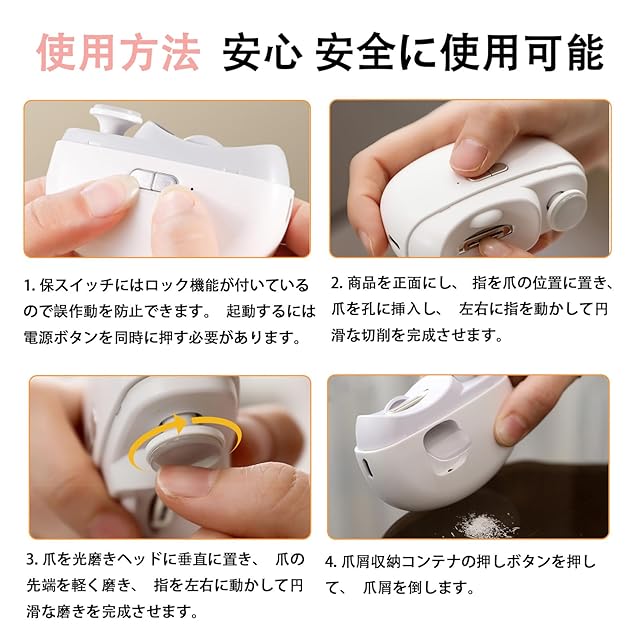 使用方法 安心 安全に使用可能

1. 保スイッチにはロック機能が付いているので誤作動を防止できます。 起動するには電源ボタンを同時に押す必要があります。

2. 商品を正面にし、 指を爪の位置に置き、爪を孔に挿入し、 左右に指を動かして円滑な切削を完成させます。

3. 爪を光磨きヘッドに垂直に置き、 爪の先端を軽く磨き、 指を左右に動かして円滑な磨きを完成させます。

4. 爪屑収納コンテナの押しボタンを押して、 爪屑を倒します。