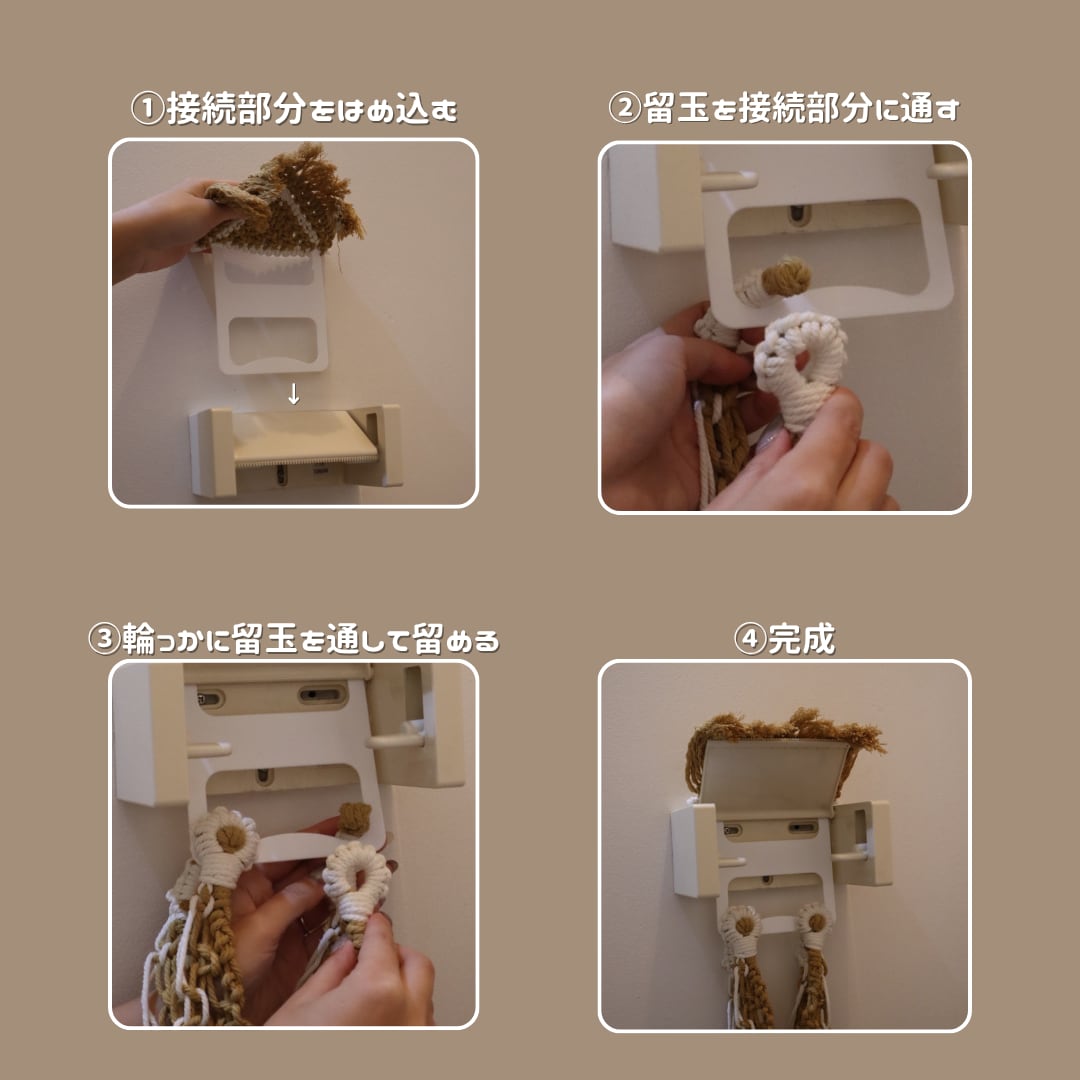 ①接続部分をはめ込む

↓

②留玉を接続部分に通す

③輪っかに留玉を通して留める

④完成