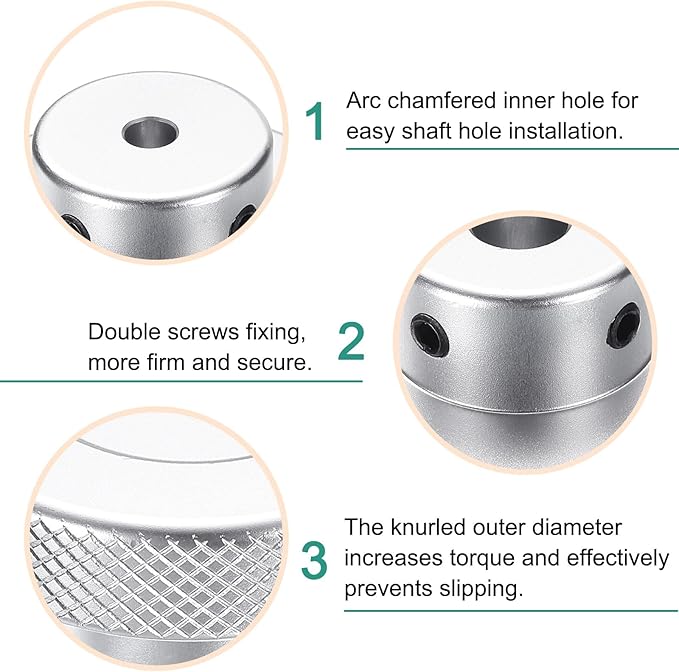 1 Arc chamfered inner hole for easy shaft hole installation.

Double screws fixing, more firm and secure. 2

3 The knurled outer diameter increases torque and effectively prevents slipping.