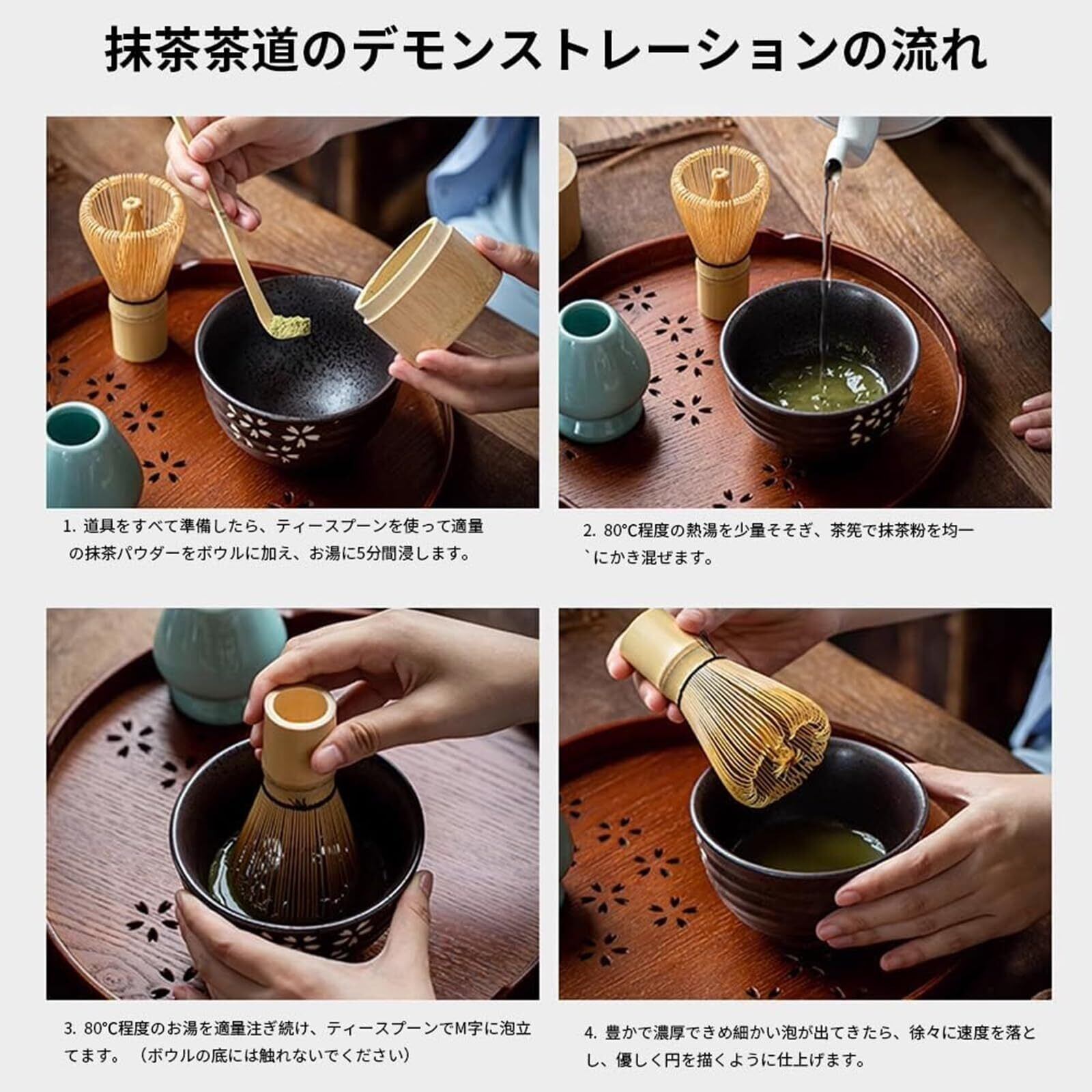 抹茶茶道のデモンストレーションの流れ

1. 道具をすべて準備したら、ティースプーンを使って適量の抹茶パウダーをボウルに加え、お湯に5分間浸します。

2. 80°C程度の熱湯を少量そそぎ、茶筅で抹茶粉を均一`にかき混ぜます。

3. 80°C程度のお湯を適量注ぎ続け、ティースプーンでM字に泡立てます。（ボウルの底には触れないでください）

4. 豊かで濃厚できめ細かい泡が出てきたら、徐々に速度を落とし、優しく円を描くように仕上げます。