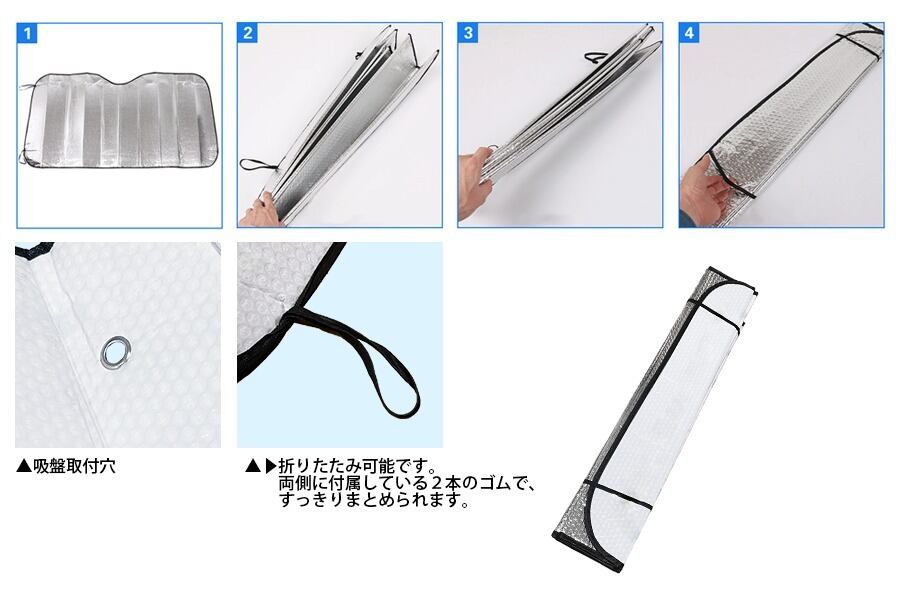 1

2

3

4

▲吸盤取付穴

▲▶折りたたみ可能です。
両側に付属している２本のゴムで、
すっきりまとめられます。