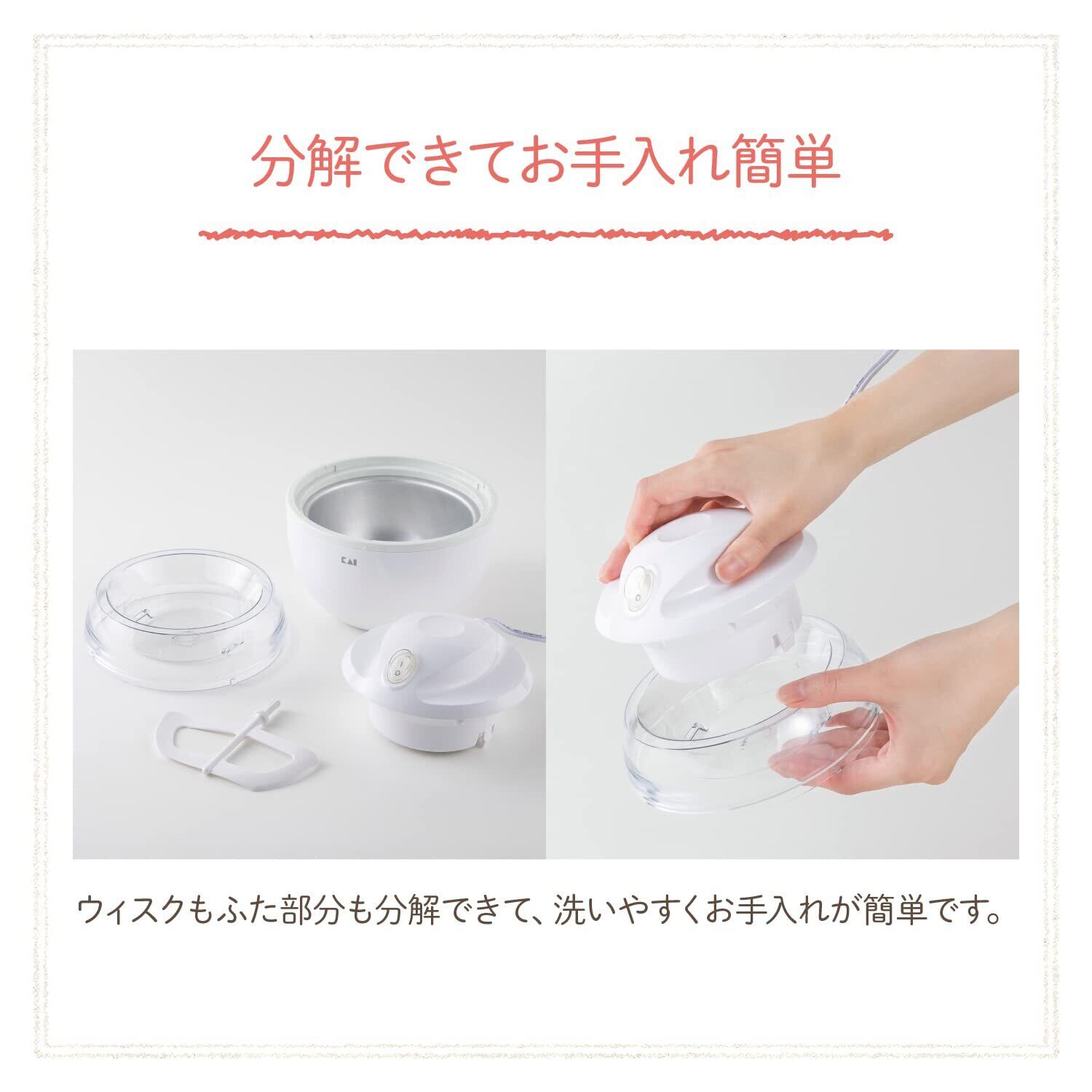 分解できてお手入れ簡単

KAI

ウィスクもふた部分も分解できて、洗いやすくお手入れが簡単です。