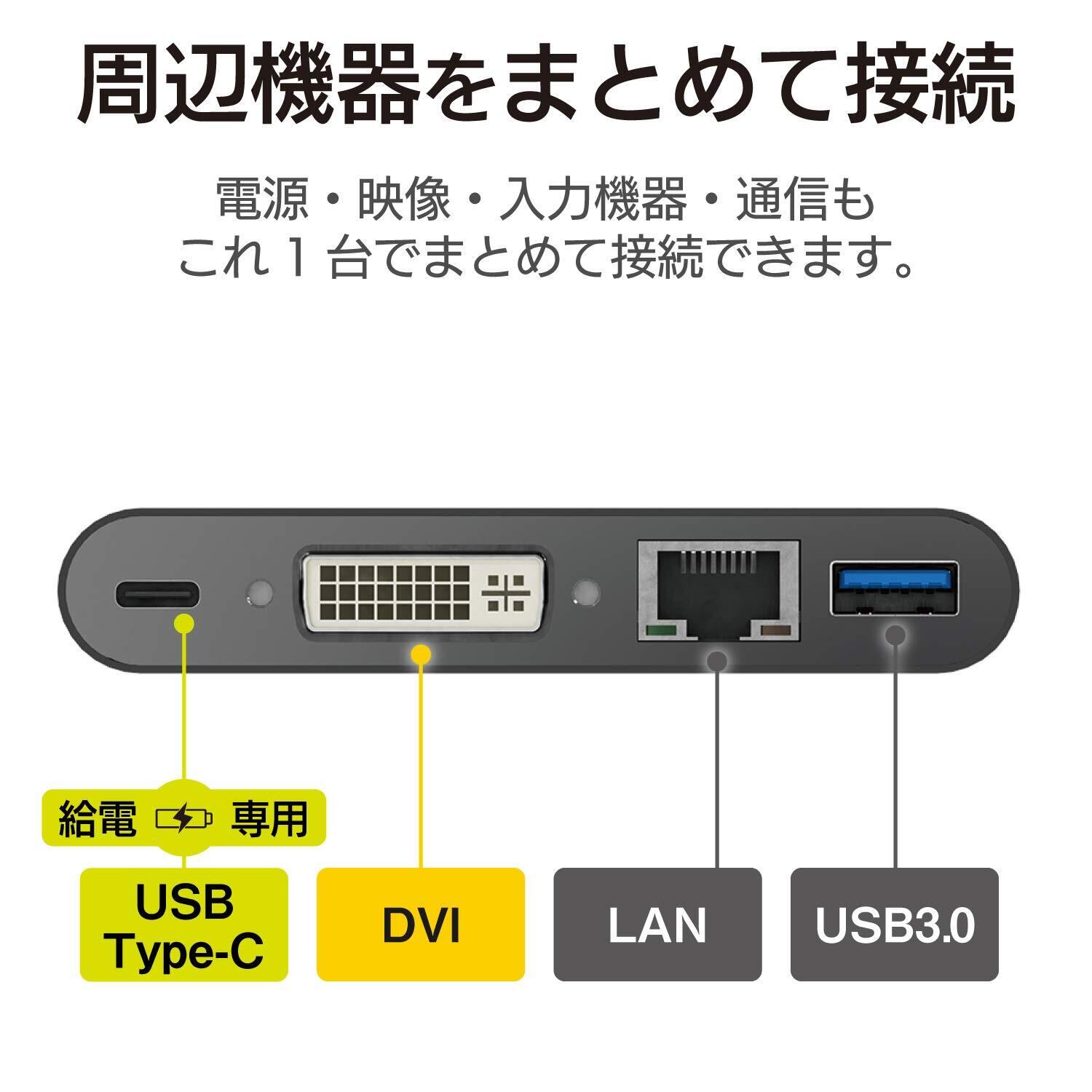 周辺機器をまとめて接続

電源・映像・入力機器・通信も
これ 1 台でまとめて接続できます。

給電 専用

USB Type-C

DVI

LAN

USB3.0