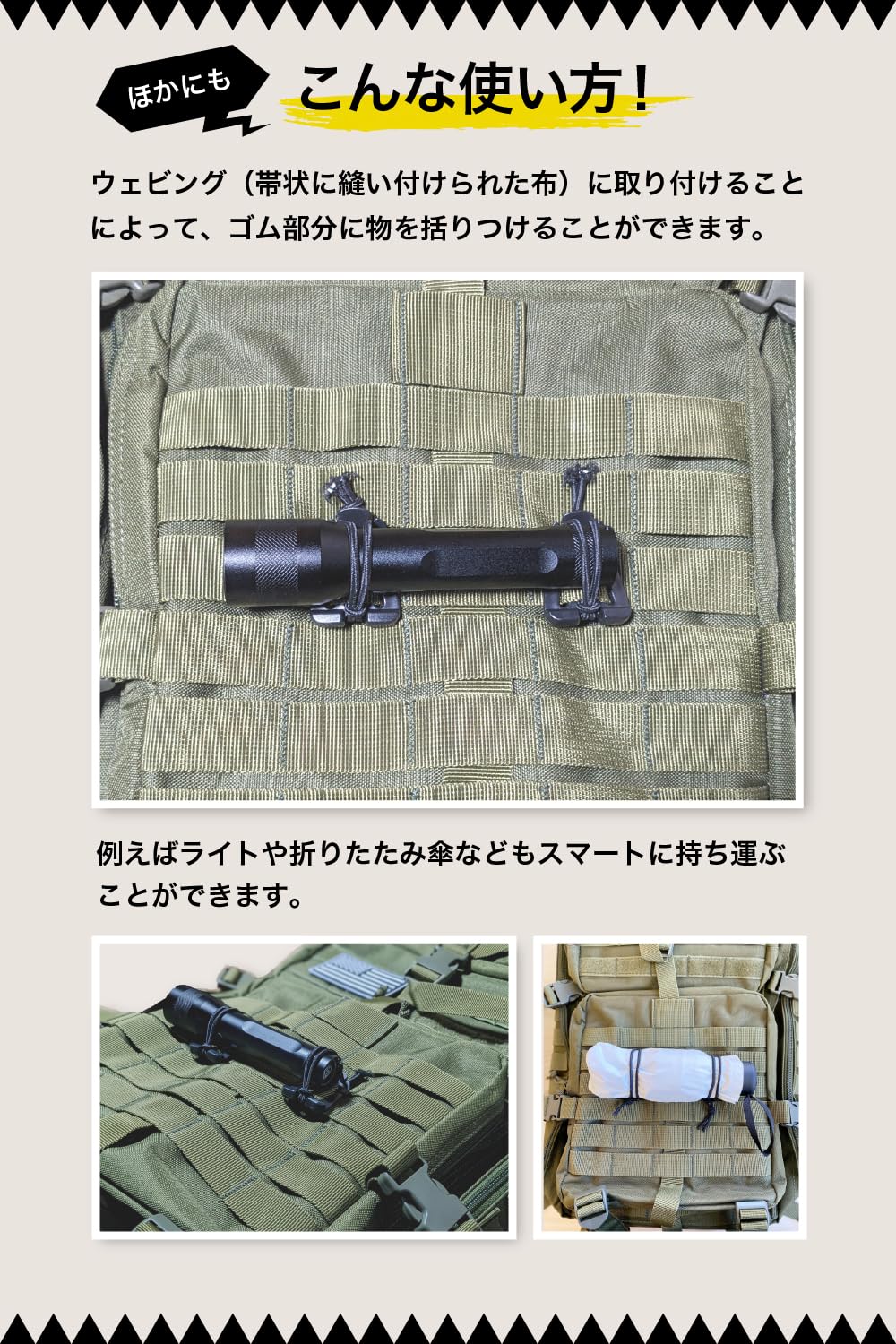 ほかにも こんな使い方！

ウェビング（帯状に縫い付けられた布）に取り付けることによって、ゴム部分に物を括りつけることができます。

例えばライトや折りたたみ傘などもスマートに持ち運ぶことができます。