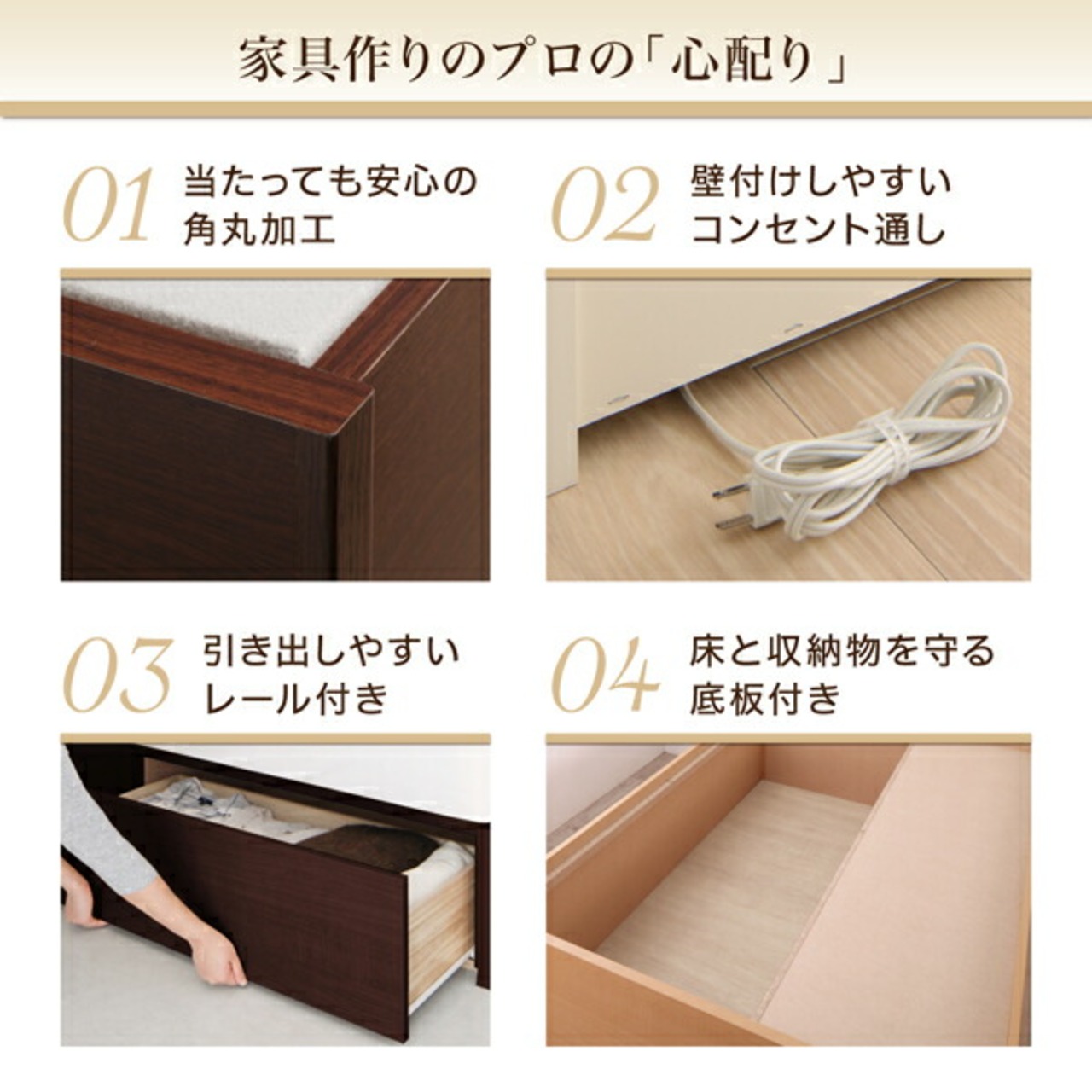 家具作りのプロの「心配り」

01 当たっても安心の角丸加工

02 壁付けしやすいコンセント通し

03 引き出しやすいレール付き

04 床と収納物を守る底板付き