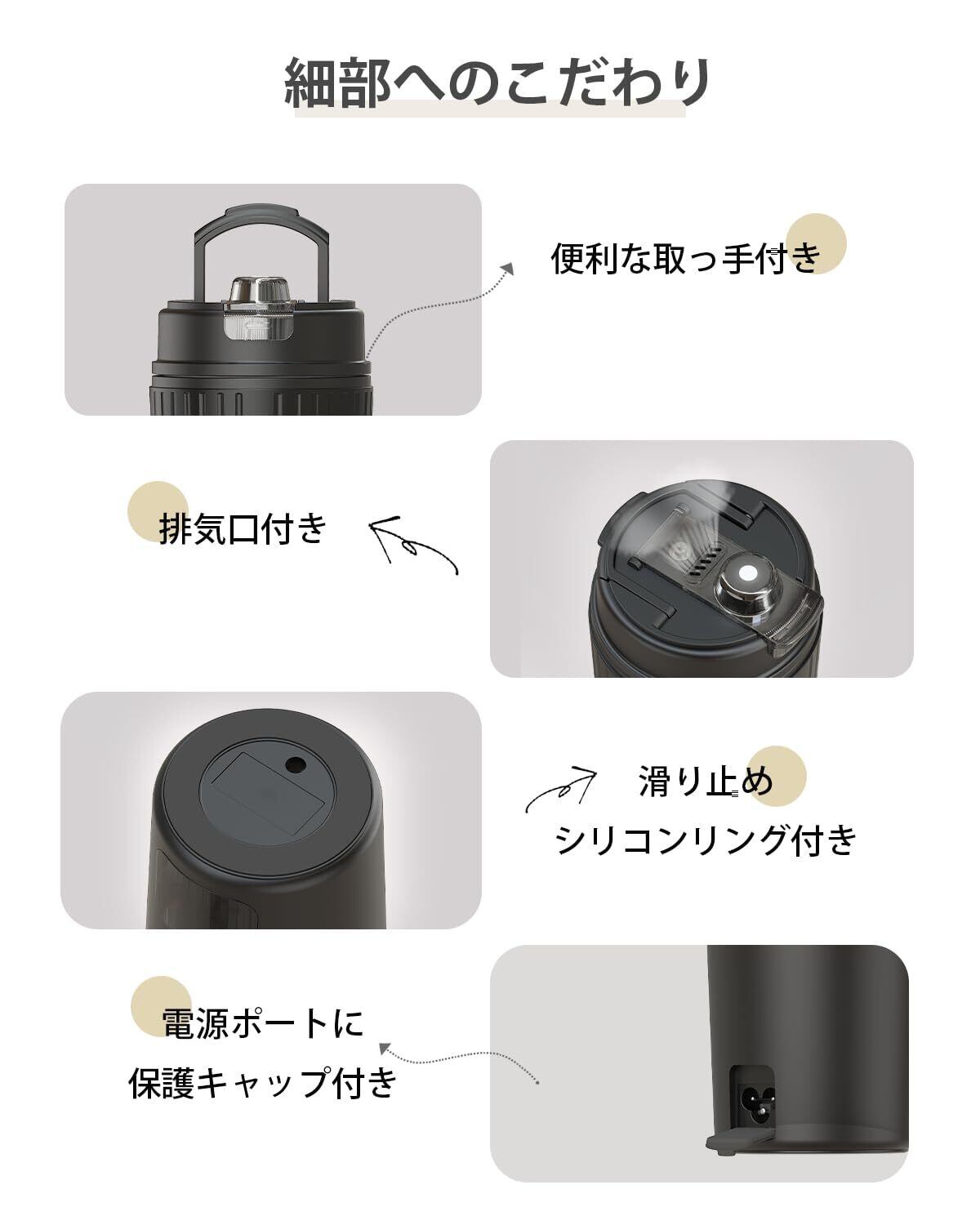 細部へのこだわり

便利な取っ手付き

排気口付き

滑り止め
シリコンリング付き

電源ポートに
保護キャップ付き