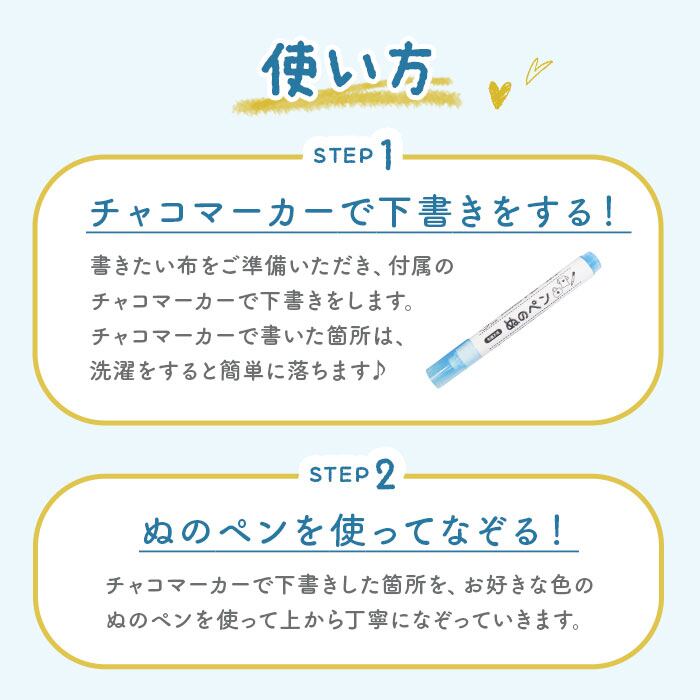 使い方

STEP 1

チャコマーカーで下書きをする！

書きたい布をご準備いただき、付属のチャコマーカーで下書きをします。チャコマーカーで書いた箇所は、洗濯をすると簡単に落ちます♪

ぬのペン

STEP 2

ぬのペンを使ってなぞる！

チャコマーカーで下書きした箇所を、お好きな色のぬのペンを使って上から丁寧になぞっていきます。