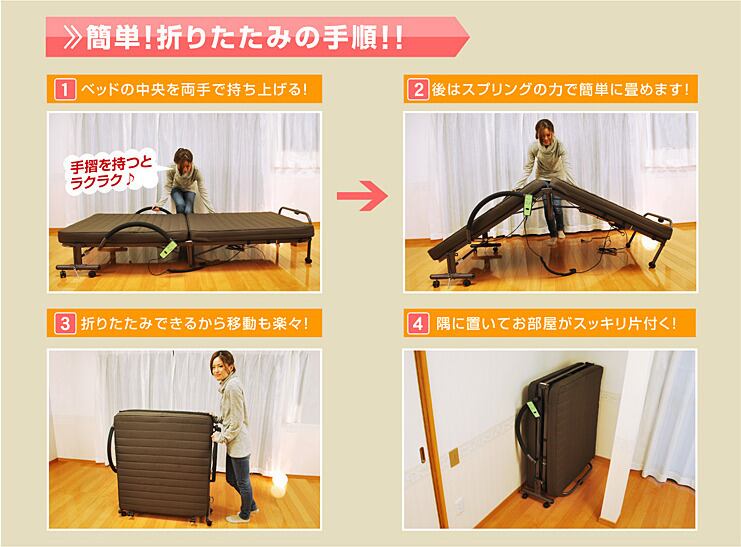 ≫簡単!折りたたみの手順!!

1 ベッドの中央を両手で持ち上げる!

手摺を持つとラクラク♪

2 後はスプリングの力で簡単に畳めます!

3 折りたたみできるから移動も楽々!

4 隅に置いてお部屋がスッキリ片付く!