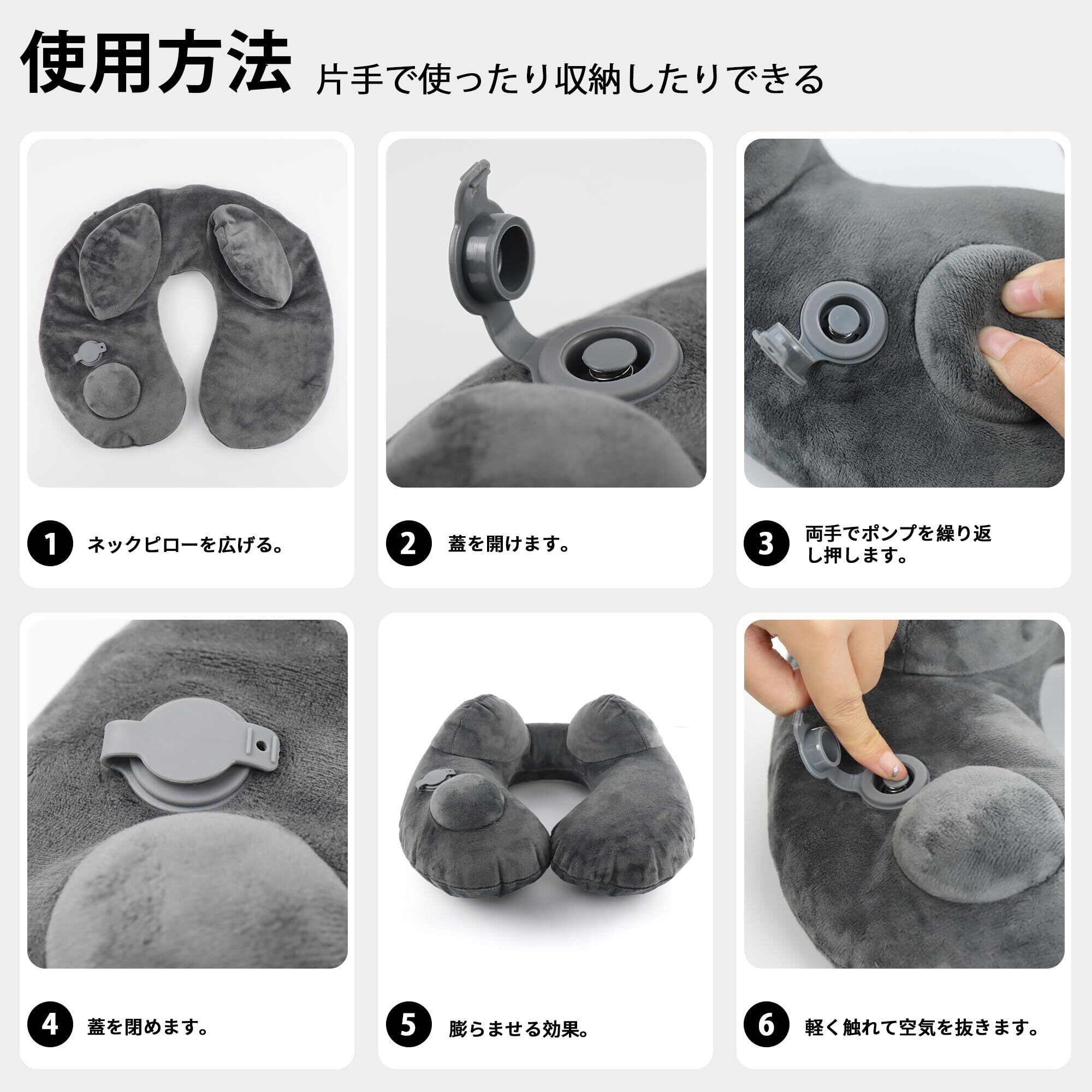 使用方法 片手で使ったり収納したりできる

1 ネックピローを広げる。

2 蓋を開けます。

3 両手でポンプを繰り返し押します。

4 蓋を閉めます。

5 膨らませる効果。

6 軽く触れて空気を抜きます。