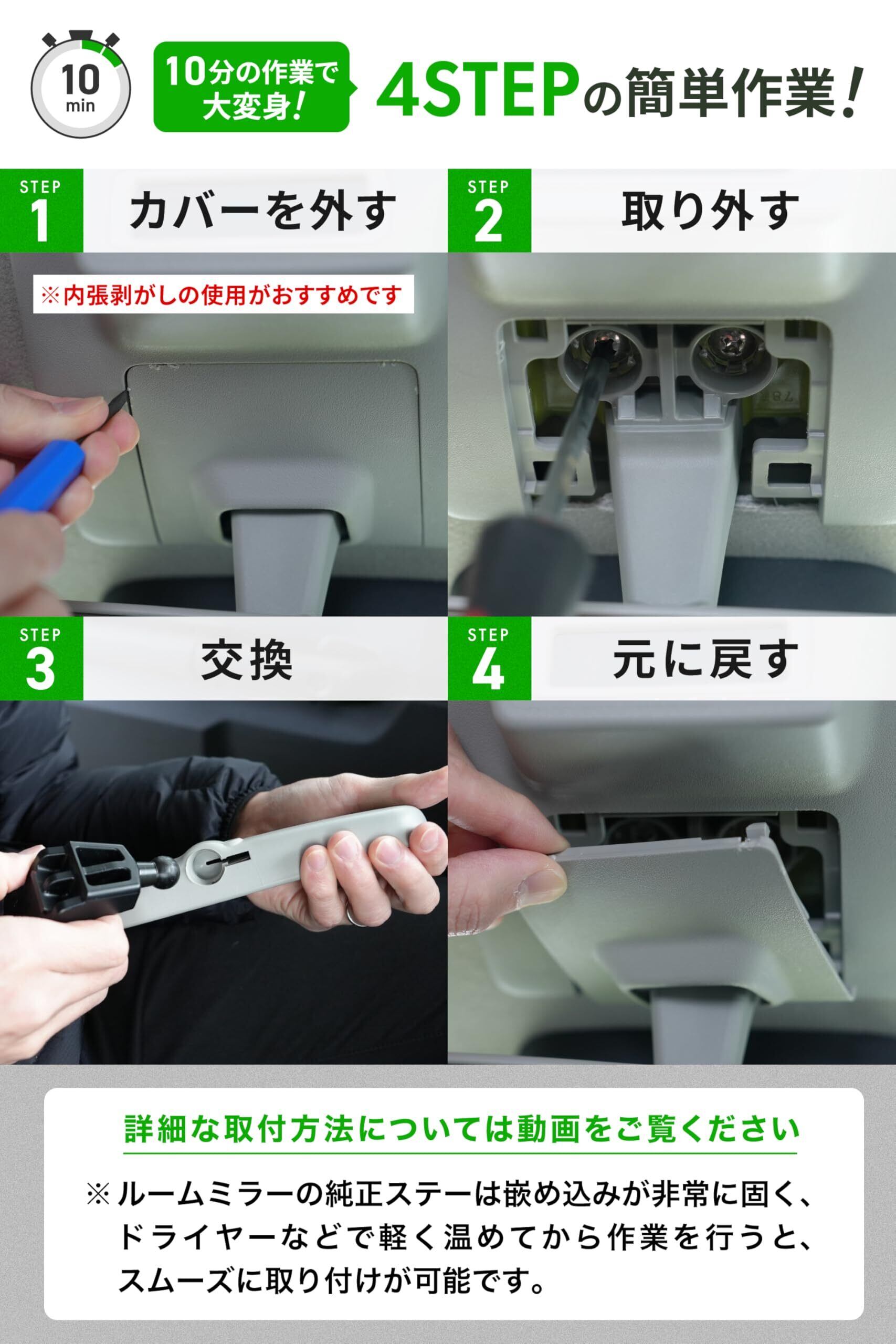 10 min

10分の作業で大変身!

4STEPの簡単作業!

STEP 1 カバーを外す

※内張剥がしの使用がおすすめです

STEP 2 取り外す

STEP 3 交換

STEP 4 元に戻す

詳細な取付方法については動画をご覧ください

※ルームミラーの純正ステーは嵌め込みが非常に固く、ドライヤーなどで軽く温めてから作業を行うと、スムーズに取り付けが可能です。