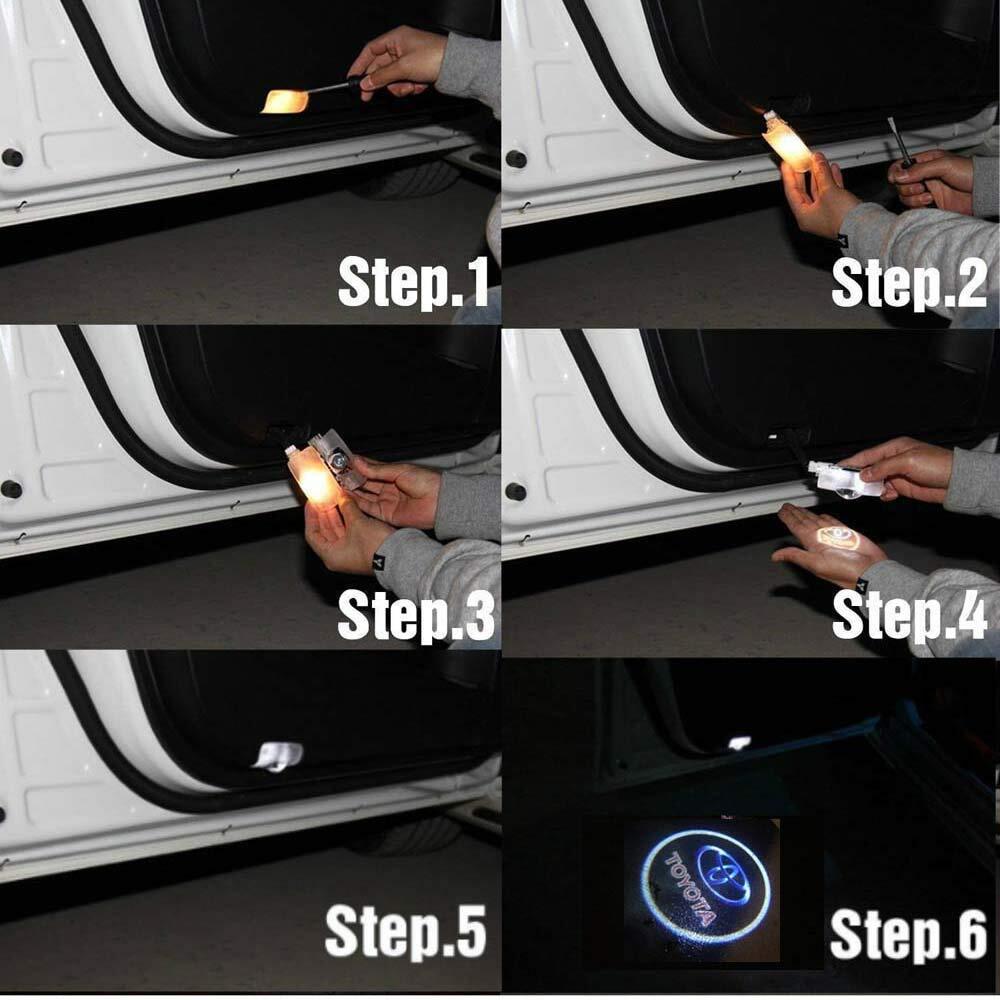 Step.1

Step.2

Step.3

Step.4

Step.5

TOYOTA

Step.6