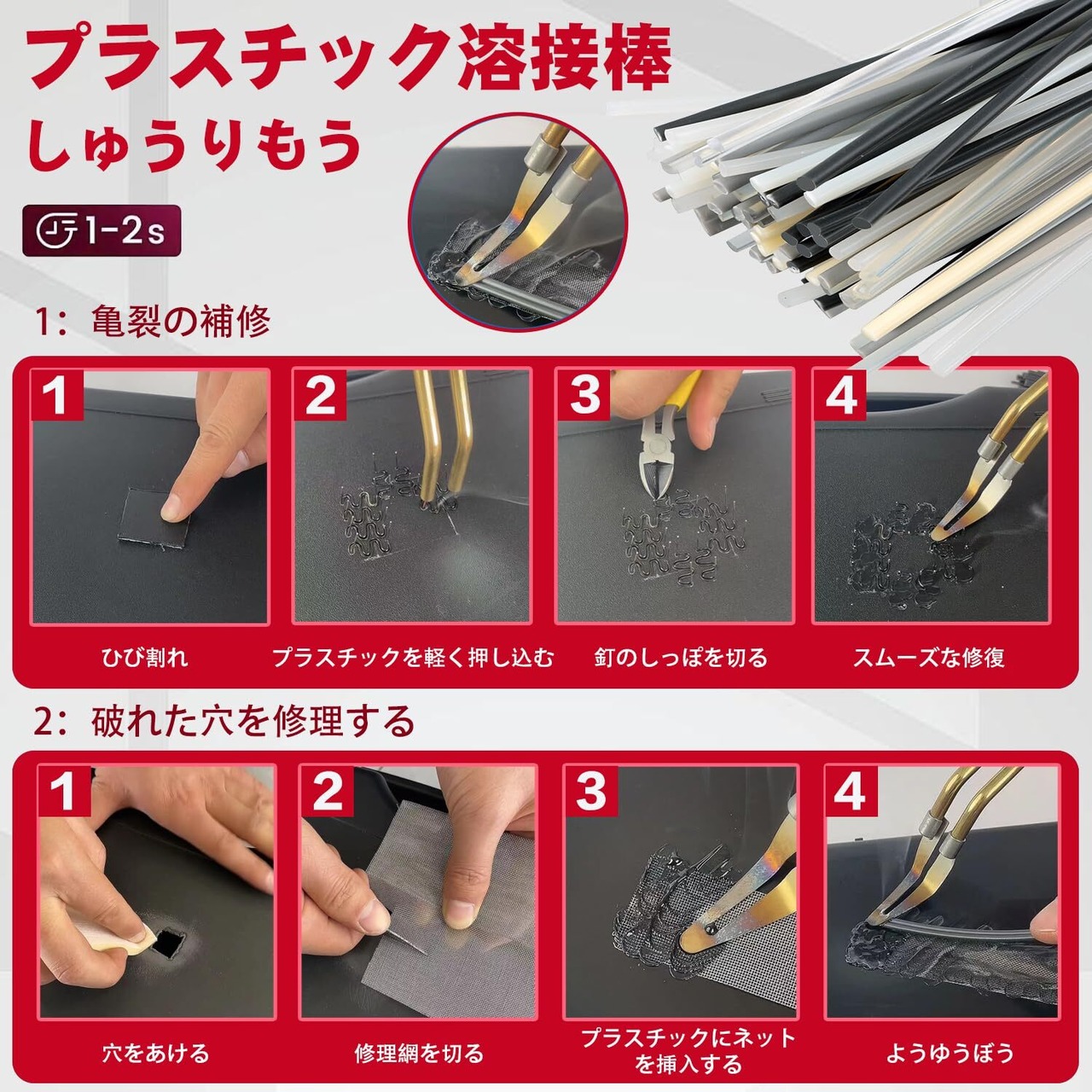 プラスチック溶接棒
しゅうりもう

1-2s

1：亀裂の補修

1
ひび割れ

2
プラスチックを軽く押し込む

3
釘のしっぽを切る

4
スムーズな修復

2：破れた穴を修理する

1
穴をあける

2
修理網を切る

3
プラスチックにネットを挿入する

4
ようゆうぼう