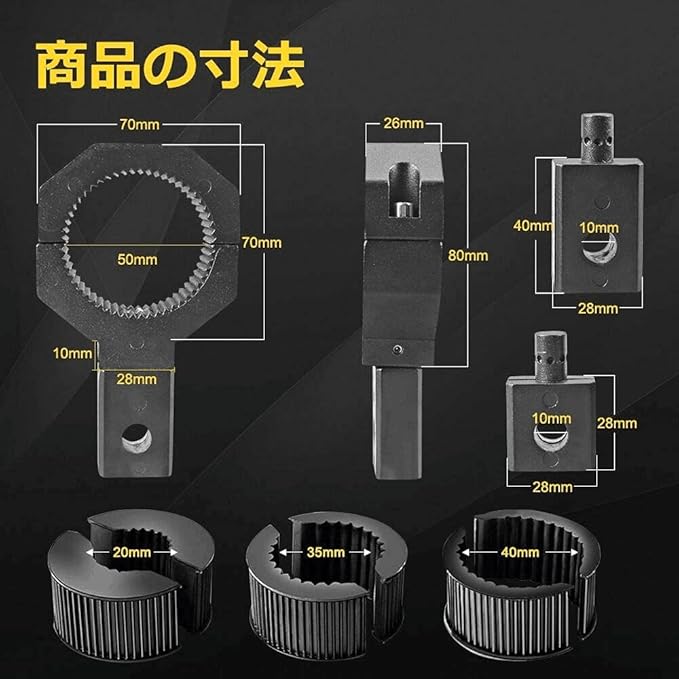 商品の寸法

70mm
70mm
50mm
10mm
28mm

26mm
80mm

40mm
10mm
28mm

10mm
28mm
28mm

20mm
35mm
40mm