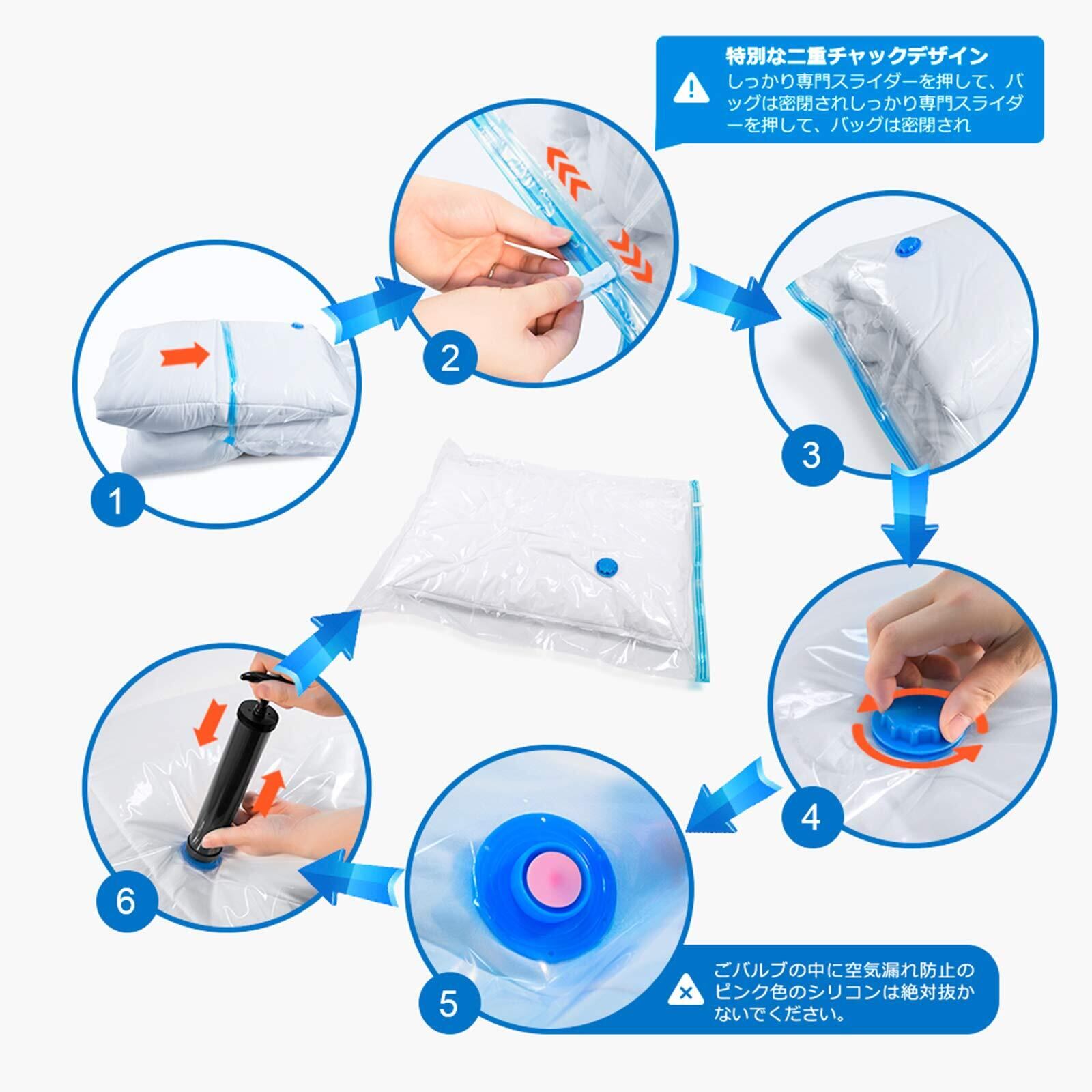 特別な二重チャックデザイン
しっかり専門スライダーを押して、バッグは密閉されしっかり専門スライダーを押して、バッグは密閉され

1

2

3

4

5

6

ごバルブの中に空気漏れ防止のピンク色のシリコンは絶対抜かないでください。