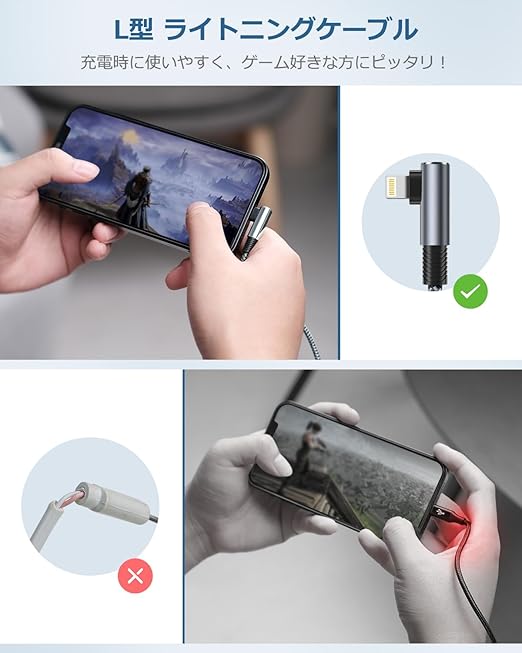 L型 ライトニングケーブル

充電時に使いやすく、ゲーム好きな方にピッタリ！