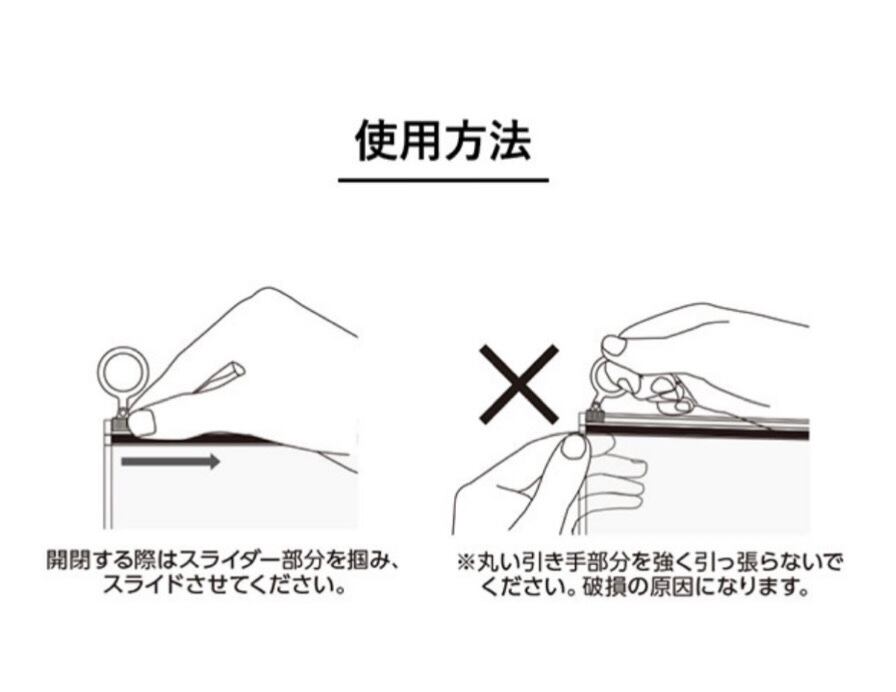 使用方法

開閉する際はスライダー部分を掴み、スライドさせてください。

※丸い引き手部分を強く引っ張らないでください。破損の原因になります。