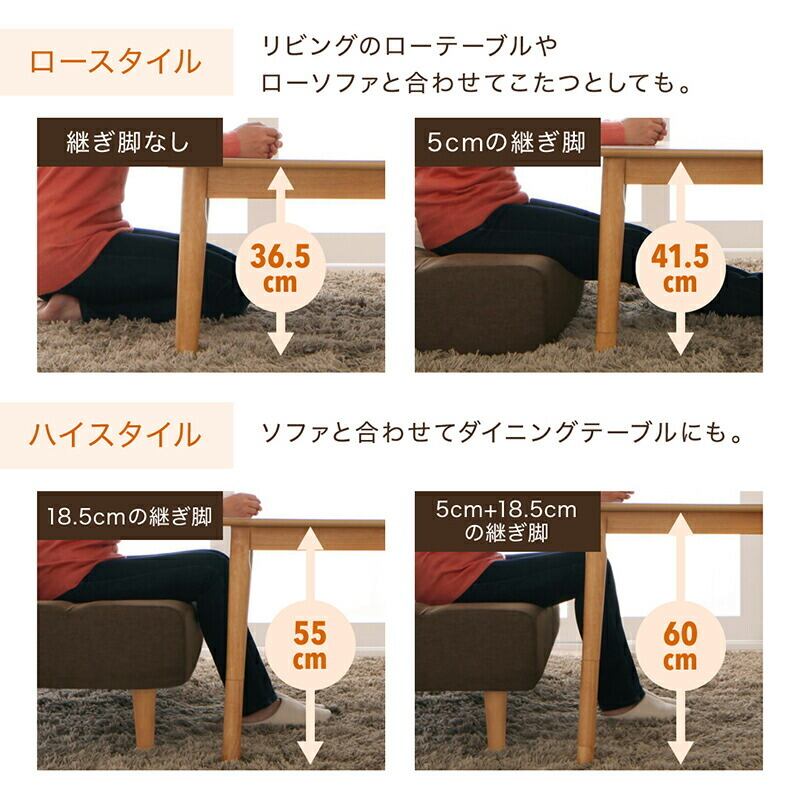 ロースタイル

リビングのローテーブルや
ローソファと合わせてこたつとしても。

継ぎ脚なし

36.5
cm

5cmの継ぎ脚

41.5
cm

ハイスタイル

ソファと合わせてダイニングテーブルにも。

18.5cmの継ぎ脚

55
cm

5cm+18.5cm
の継ぎ脚

60
cm