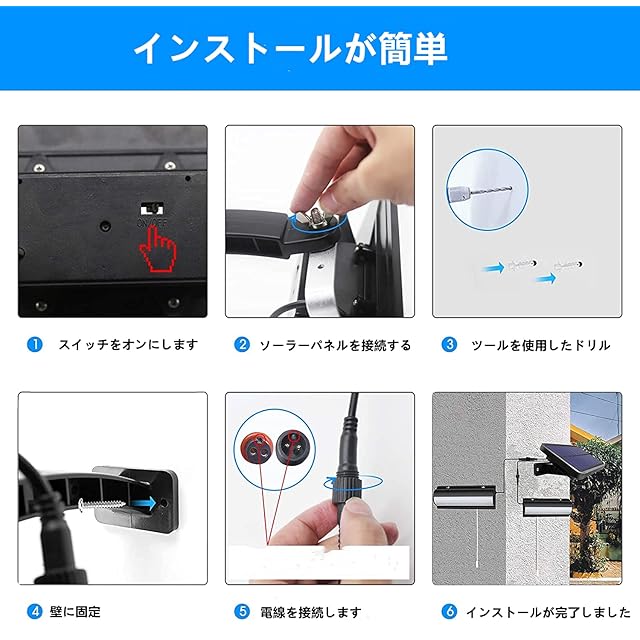 インストールが簡単

ON/OFF

1 スイッチをオンにします

2 ソーラーパネルを接続する

3 ツールを使用したドリル

4 壁に固定

5 電線を接続します

6 インストールが完了しました