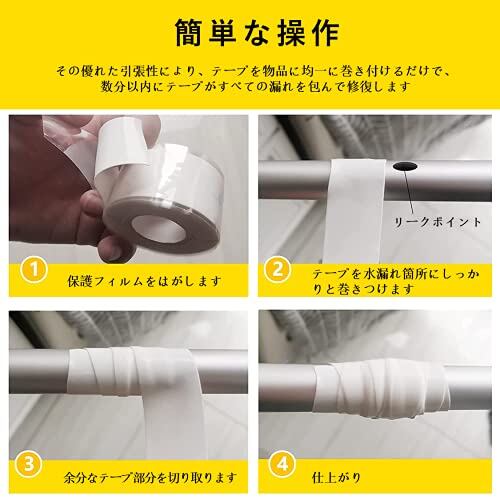 簡単な操作

その優れた引張性により、テープを物品に均一に巻き付けるだけで、数分以内にテープがすべての漏れを包んで修復します

リークポイント

1 保護フィルムをはがします

2 テープを水漏れ箇所にしっかりと巻きつけます

3 余分なテープ部分を切り取ります

4 仕上がり