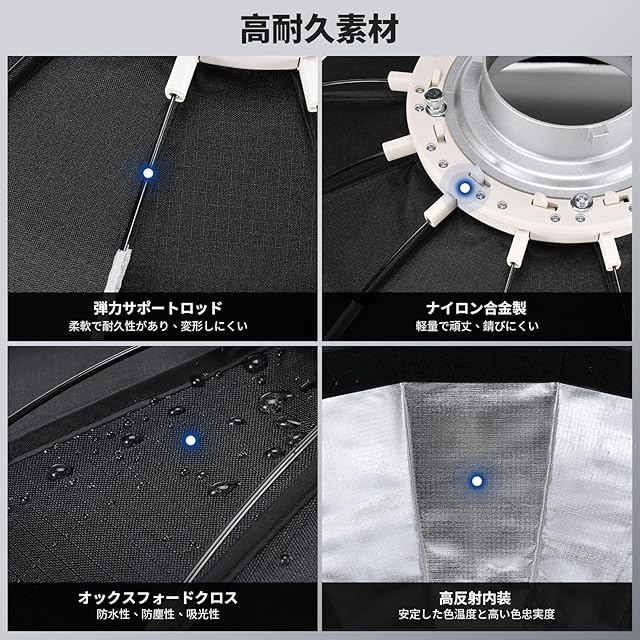 高耐久素材

弾力サポートロッド
柔軟で耐久性があり、変形しにくい

ナイロン合金製
軽量で頑丈、錆びにくい

オックスフォードクロス
防水性、防塵性、吸光性

高反射内装
安定した色温度と高い色忠実度