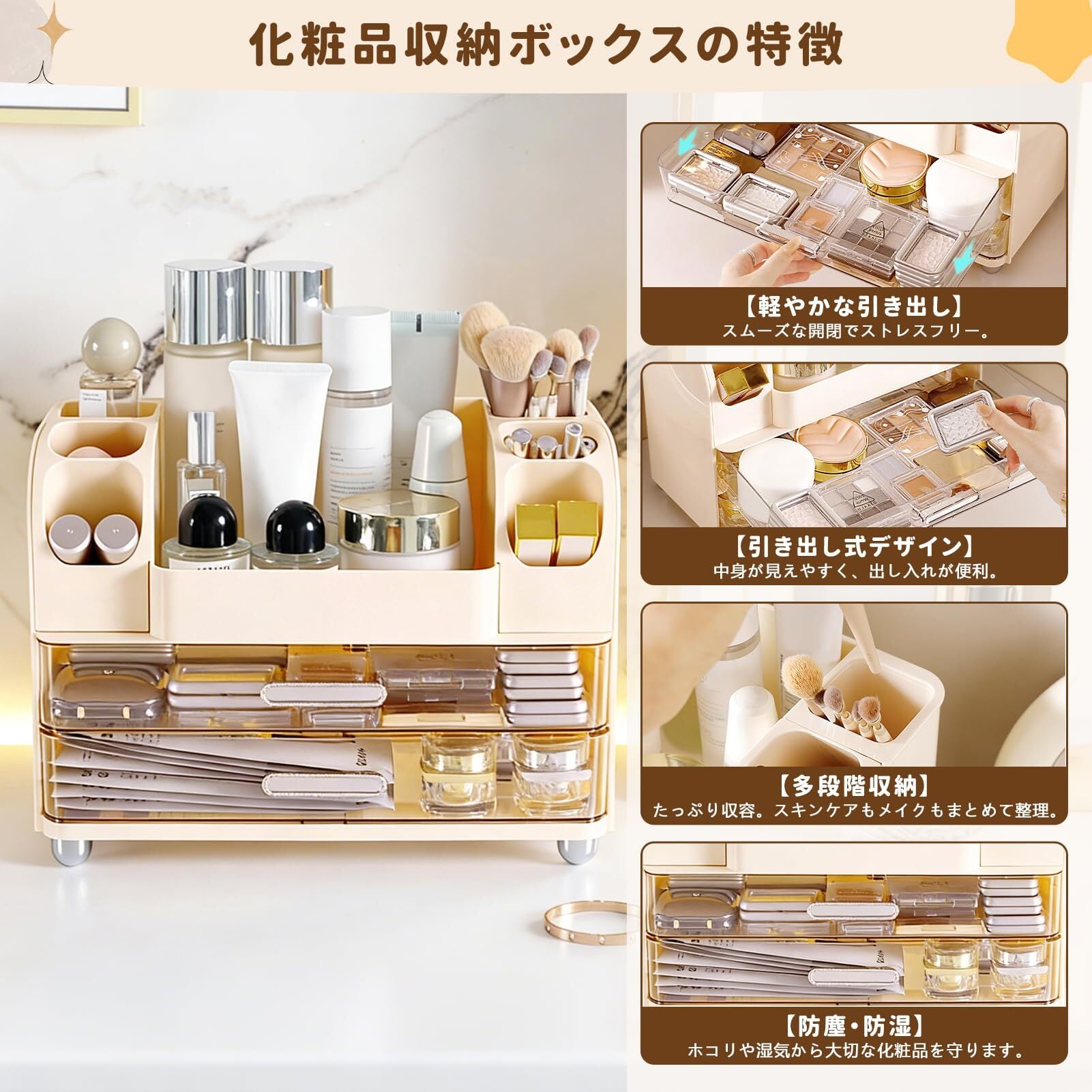 化粧品収納ボックスの特徴

【軽やかな引き出し】
スムーズな開閉でストレスフリー。

【引き出し式デザイン】
中身が見えやすく、出し入れが便利。

【多段階収納】
たっぷり収容。スキンケアもメイクもまとめて整理。

【防塵・防湿】
ホコリや湿気から大切な化粧品を守ります。