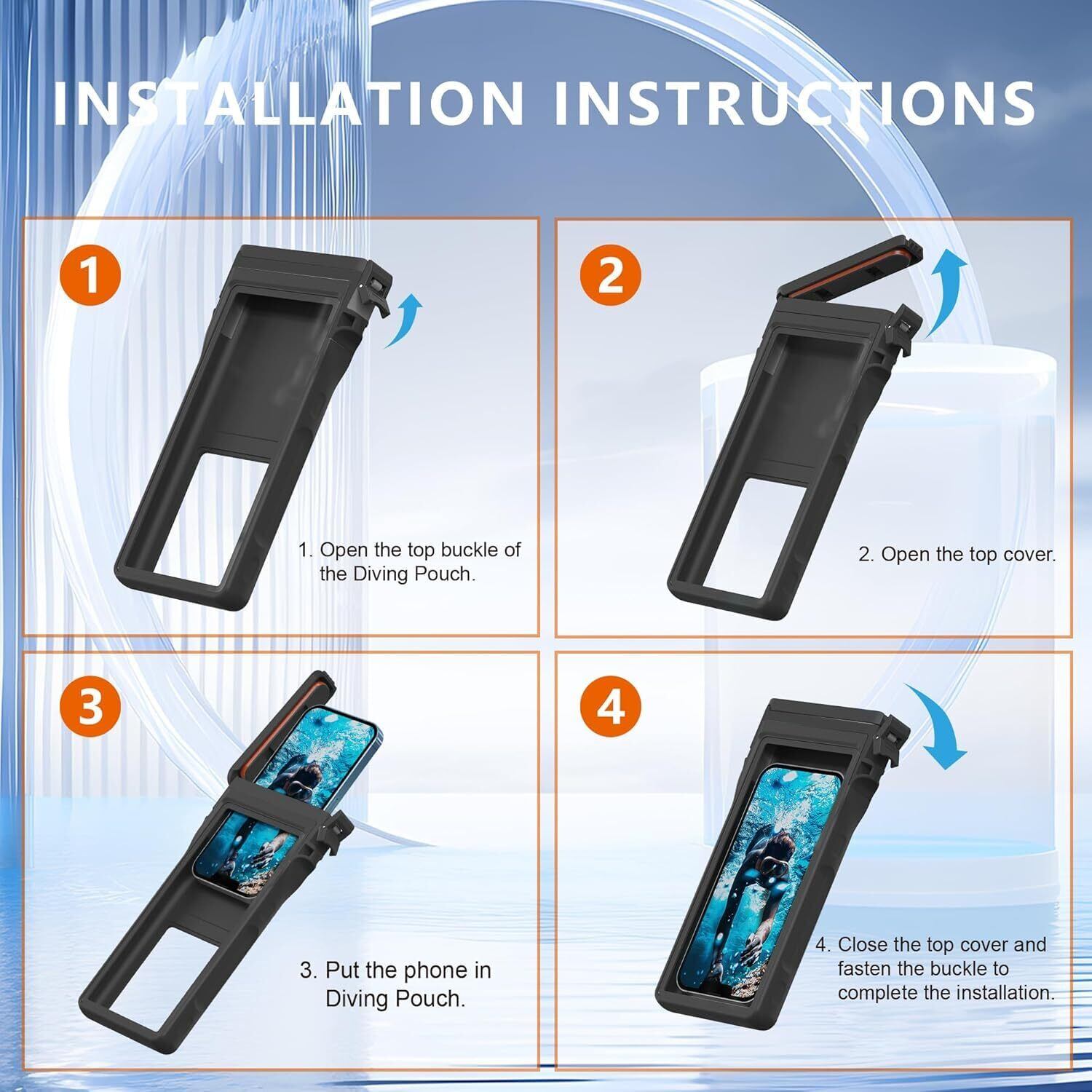 INSTALLATION INSTRUCTIONS

1

1. Open the top buckle of the Diving Pouch.

2

2. Open the top cover.

3

3. Put the phone in Diving Pouch.

4

4. Close the top cover and fasten the buckle to complete the installation.