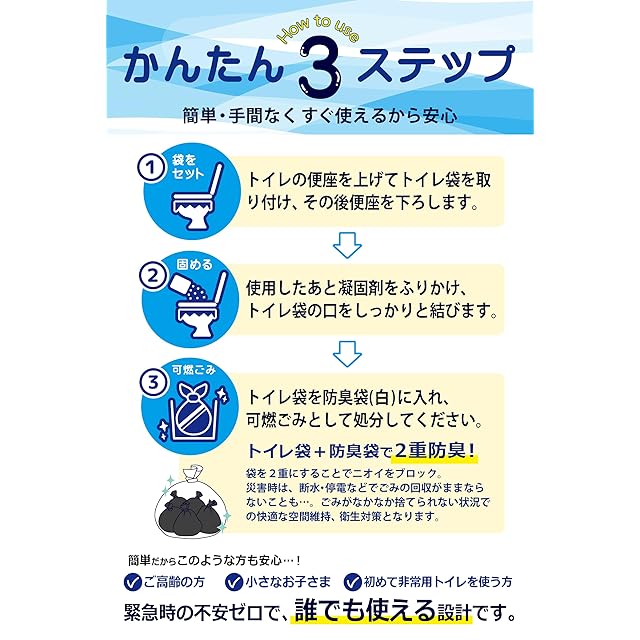 How to use
かんたん3ステップ
簡単・手間なくすぐ使えるから安心

1 袋をセット
トイレの便座を上げてトイレ袋を取り付け、その後便座を下ろします。

2 固める
使用したあと凝固剤をふりかけ、トイレ袋の口をしっかりと結びます。

3 可燃ごみ
トイレ袋を防臭袋(白)に入れ、可燃ごみとして処分してください。

トイレ袋＋防臭袋で2重防臭！
袋を２重にすることでニオイをブロック。災害時は、断水・停電などでごみの回収がままならないことも…。ごみがなかなか捨てられない状況での快適な空間維持、衛生対策となります。

簡単だからこのような方も安心…！
ご高齢の方 小さなお子さま 初めて非常用トイレを使う方
緊急時の不安ゼロで、誰でも使える設計です。