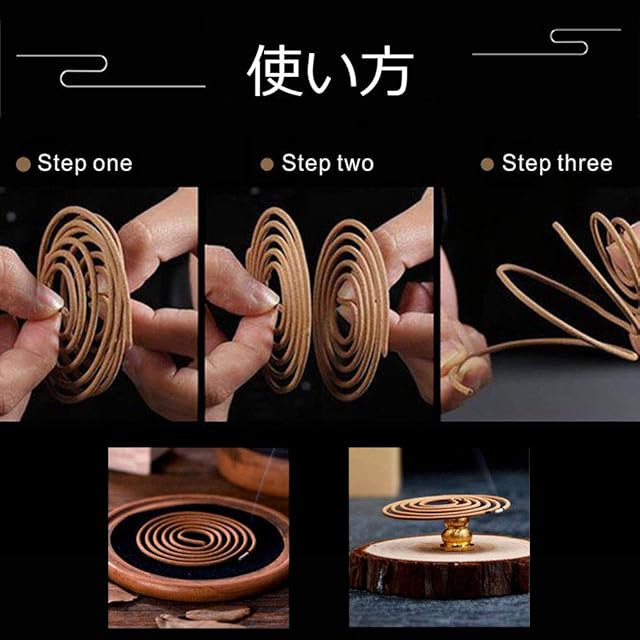 使い方

Step one

Step two

Step three