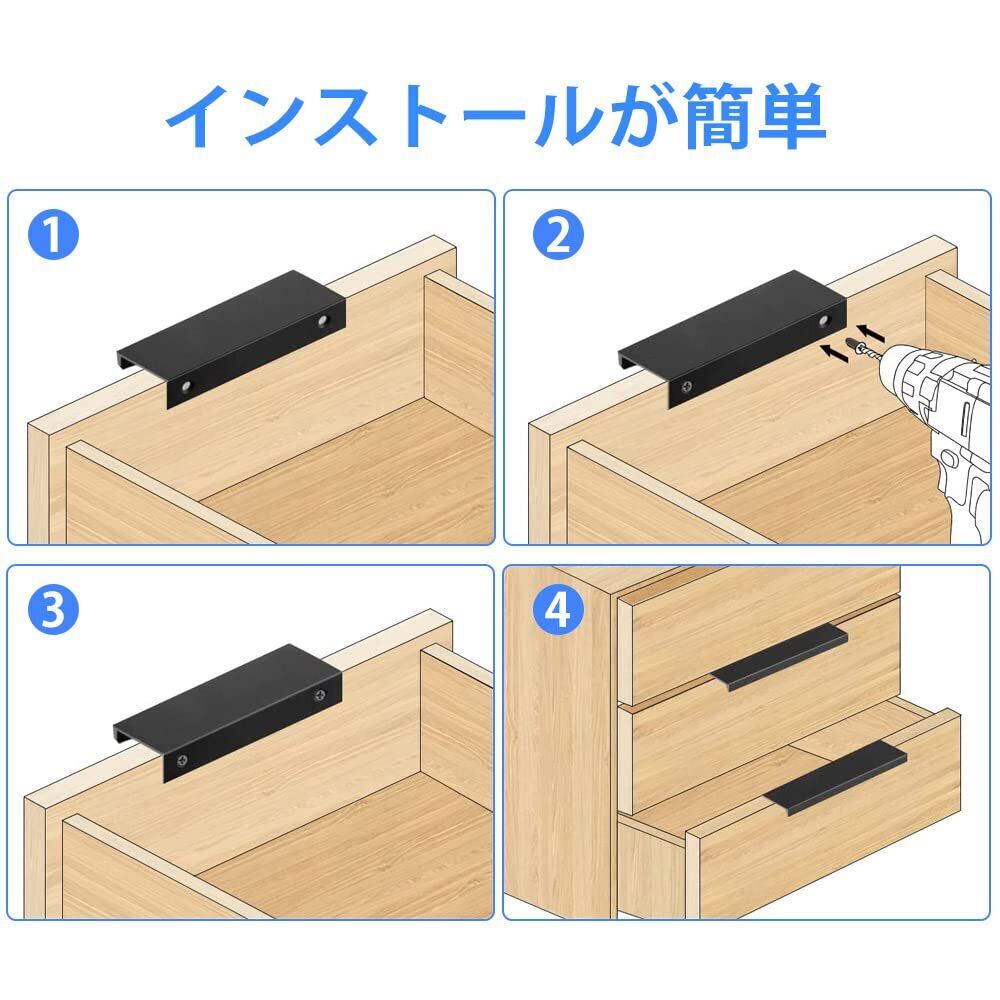 インストールが簡単

1

2

3

4