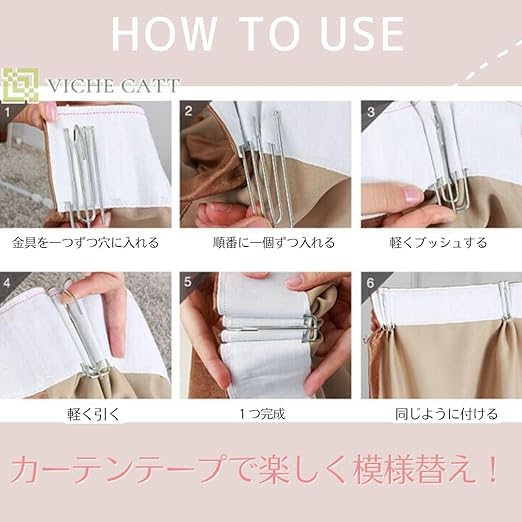 HOW TO USE

VICHE CATT

1

金具を一つずつ穴に入れる

2

順番に一個ずつ入れる

3

軽くプッシュする

4

軽く引く

5

1つ完成

6

同じように付ける

カーテンテープで楽しく模様替え！