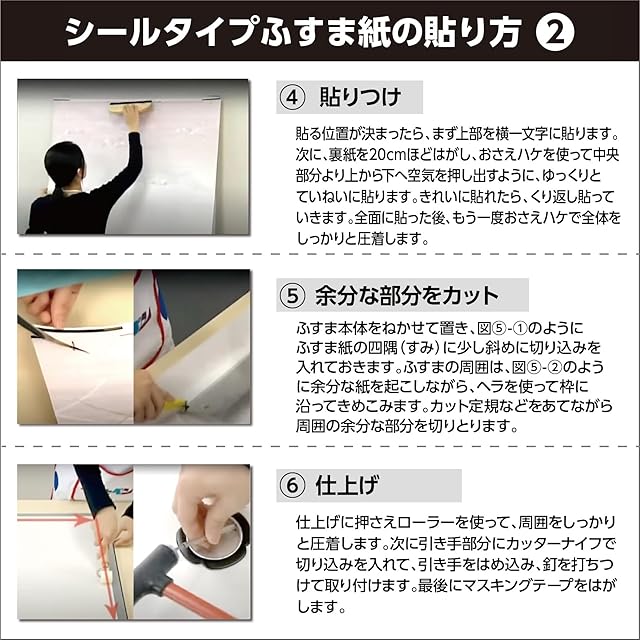 シールタイプふすま紙の貼り方 ②

④ 貼りつけ

貼る位置が決まったら、まず上部を横一文字に貼ります。次に、裏紙を20cmほどはがし、おさえハケを使って中央部分より上から下へ空気を押し出すように、ゆっくりとていねいに貼ります。きれいに貼れたら、くり返し貼っていきます。全面に貼った後、もう一度おさえハケで全体をしっかりと圧着します。

⑤ 余分な部分をカット

ふすま本体をねかせて置き、図⑤-①のようにふすま紙の四隅（すみ）に少し斜めに切り込みを入れておきます。ふすまの周囲は、図⑤-②のように余分な紙を起こしながら、ヘラを使って枠に沿ってきめこみます。カット定規などをあてながら周囲の余分な部分を切りとります。

⑥ 仕上げ

仕上げに押さえローラーを使って、周囲をしっかりと圧着します。次に引き手部分にカッターナイフで切り込みを入れて、引き手をはめ込み、釘を打ちつけて取り付けます。最後にマスキングテープをはがします。