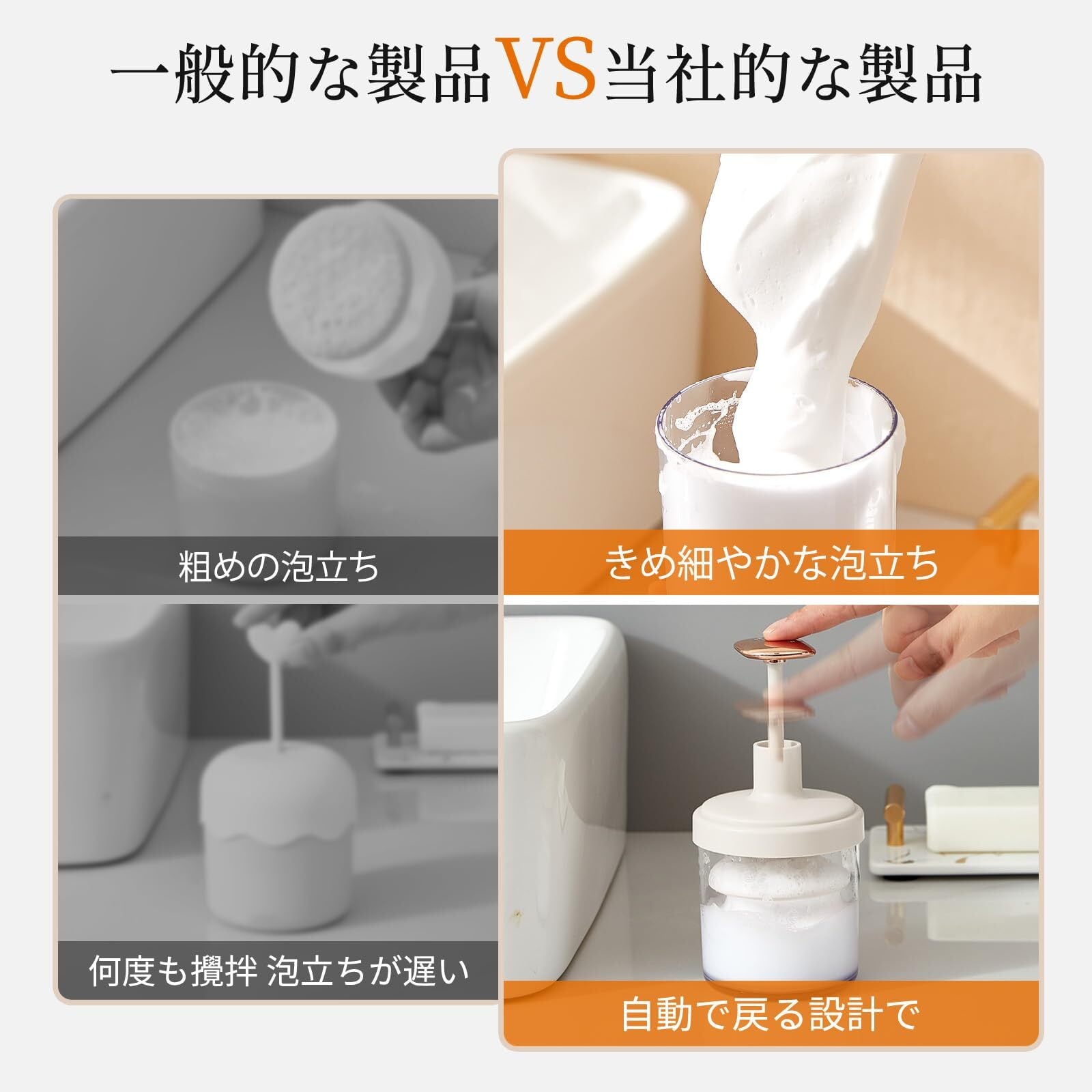 一般的な製品VS当社的な製品

粗めの泡立ち

何度も攪拌 泡立ちが遅い

きめ細やかな泡立ち

自動で戻る設計で