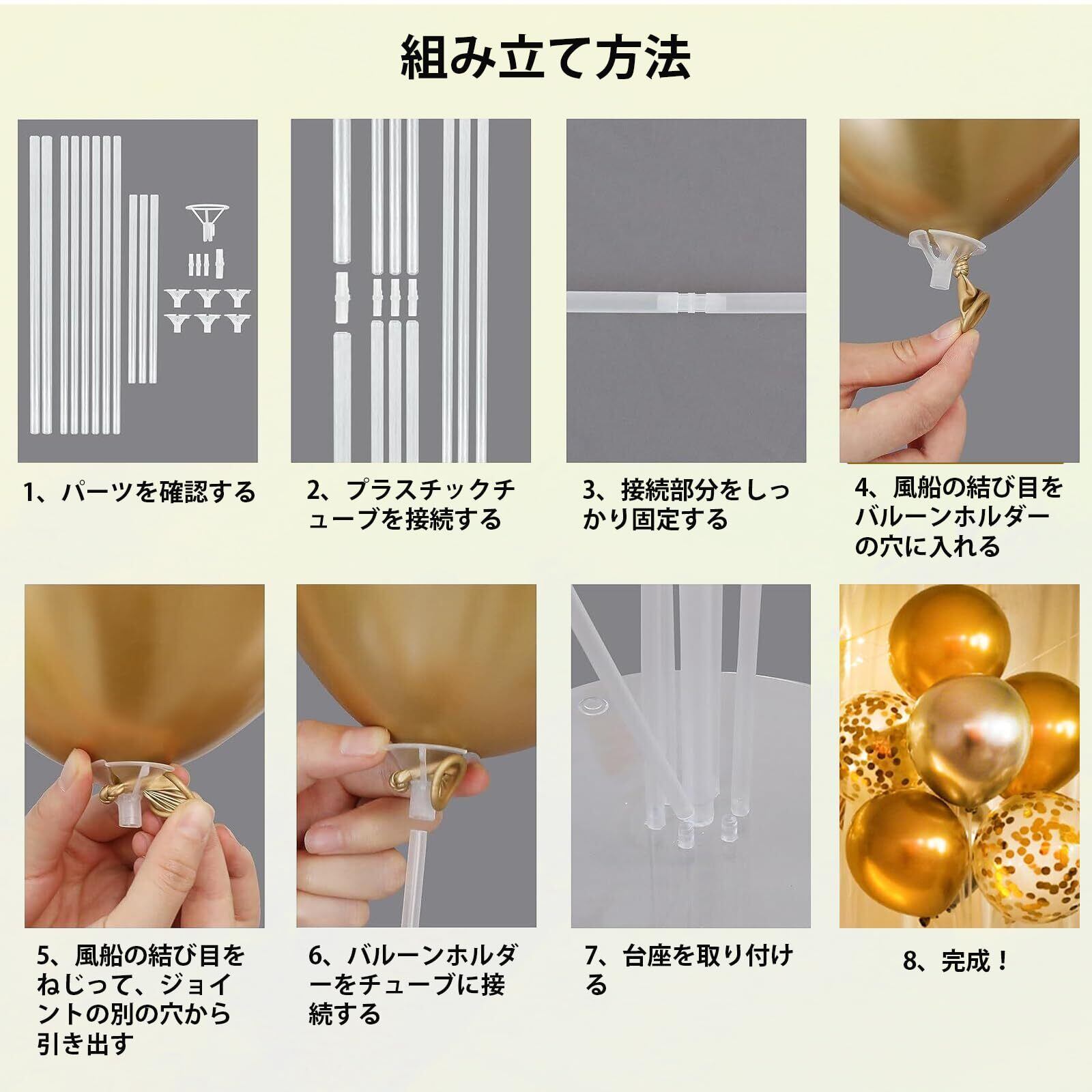 組み立て方法

1、パーツを確認する

2、プラスチックチューブを接続する

3、接続部分をしっかり固定する

4、風船の結び目をバルーンホルダーの穴に入れる

5、風船の結び目をねじって、ジョイントの別の穴から引き出す

6、バルーンホルダーをチューブに接続する

7、台座を取り付ける

8、完成！