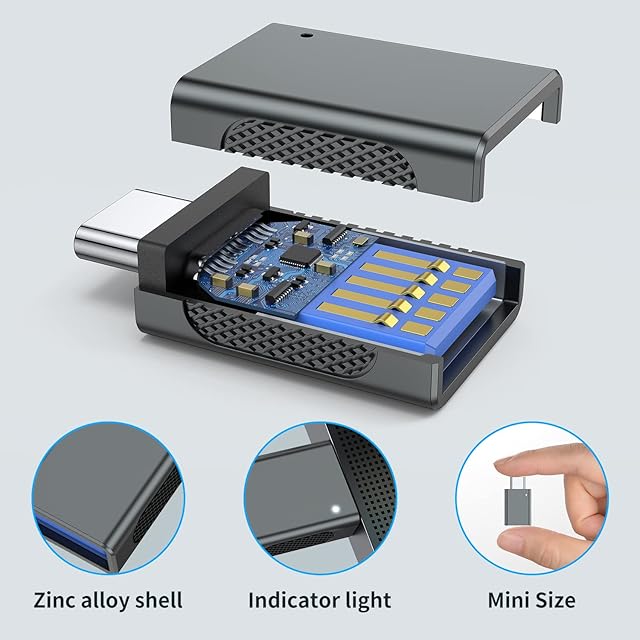 Zinc alloy shell

Indicator light

Mini Size