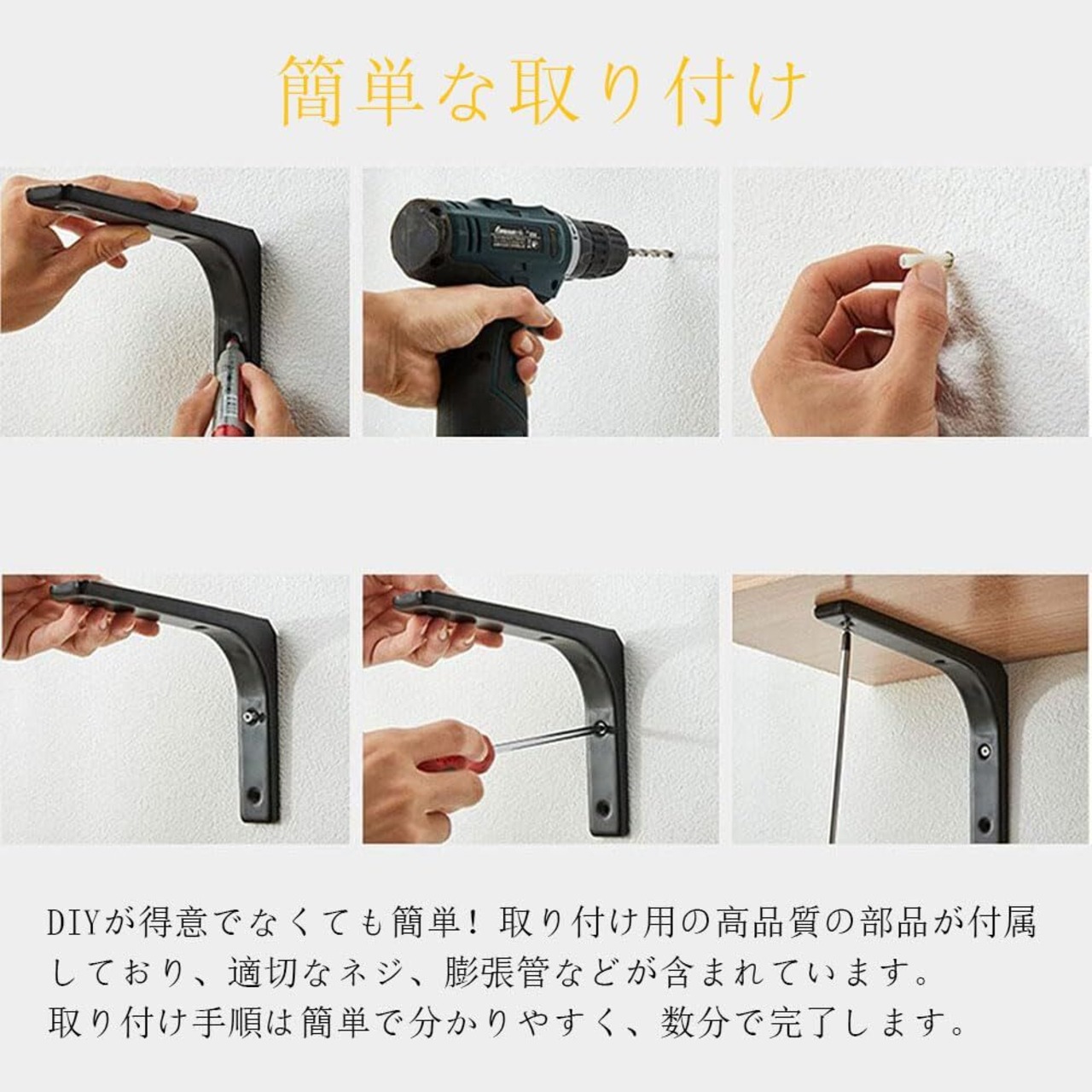 簡単な取り付け

DIYが得意でなくても簡単！取り付け用の高品質の部品が付属しており、適切なネジ、膨張管などが含まれています。
取り付け手順は簡単で分かりやすく、数分で完了します。