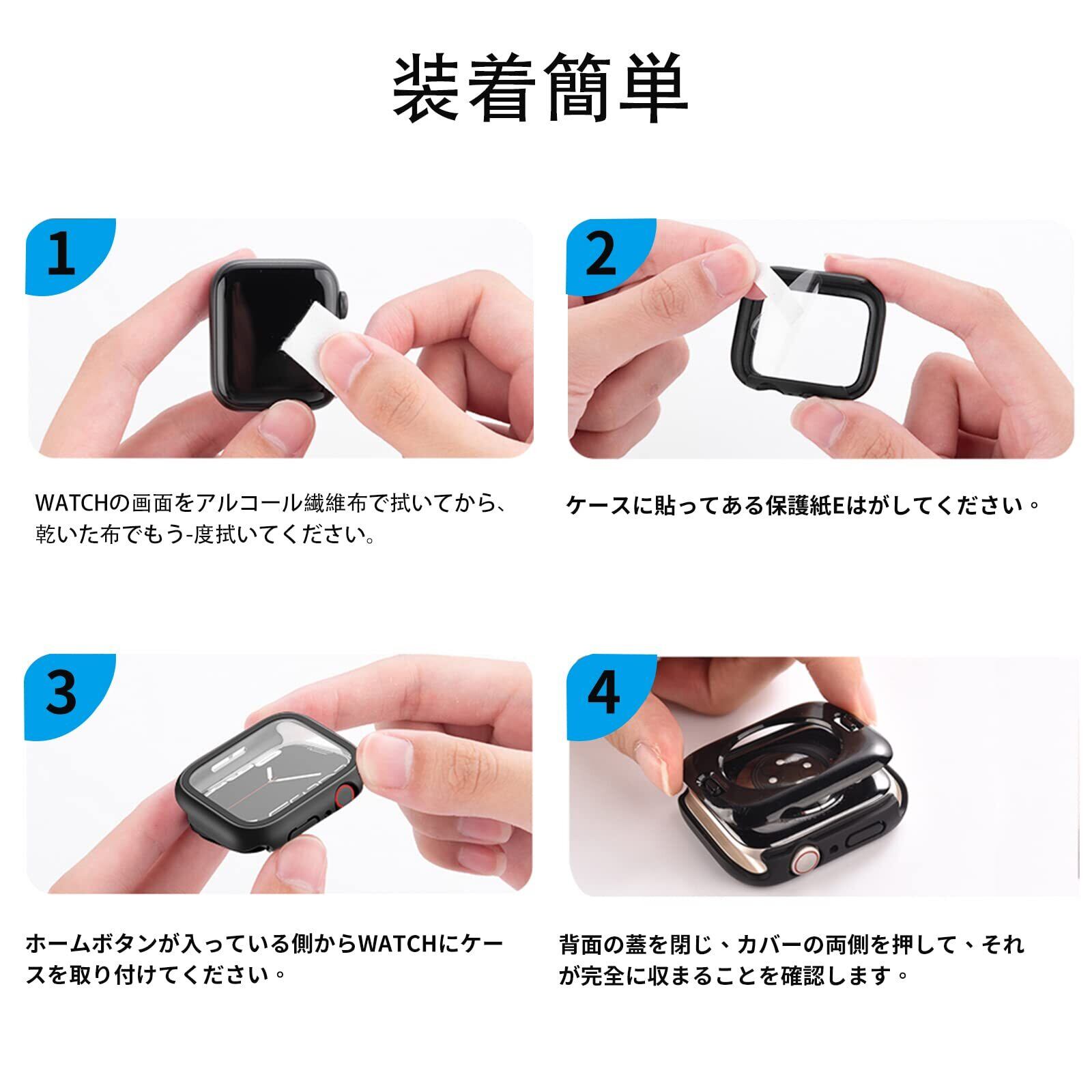 装着簡単

1

WATCHの画面をアルコール繊維布で拭いてから、乾いた布でもう-度拭いてください。

2

ケースに貼ってある保護紙Eはがしてください。

3

ホームボタンが入っている側からWATCHにケースを取り付けてください。

4

背面の蓋を閉じ、カバーの両側を押して、それが完全に収まることを確認します。